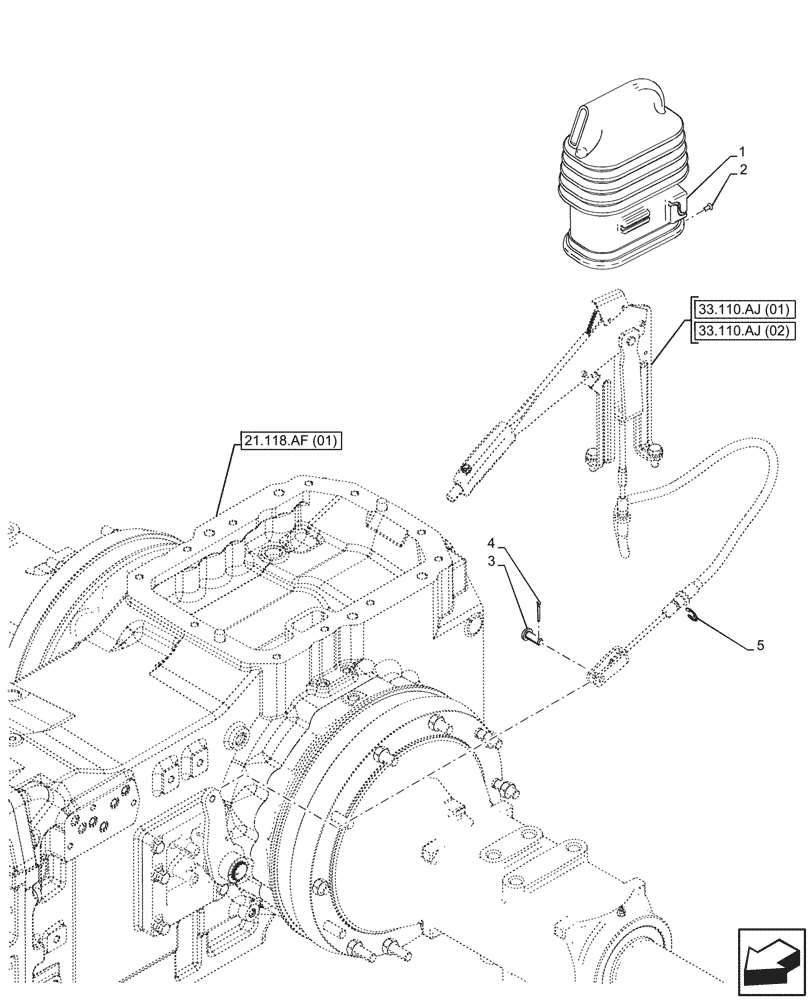 1
2
33.110.AJ (01)
33.110.AJ (02)
21.118.AF (01)
4
3
5