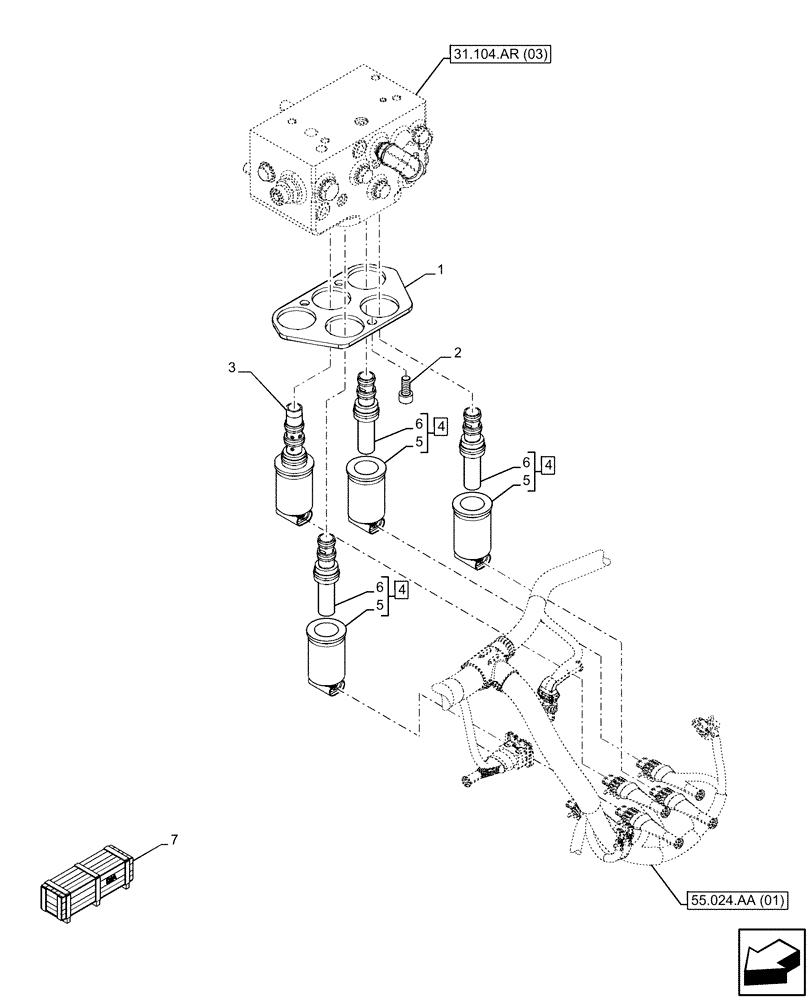 31.104.AR (03)

1

2

3

6
5
4

6
5
4

6
5
4

7

55.024.AA (01)