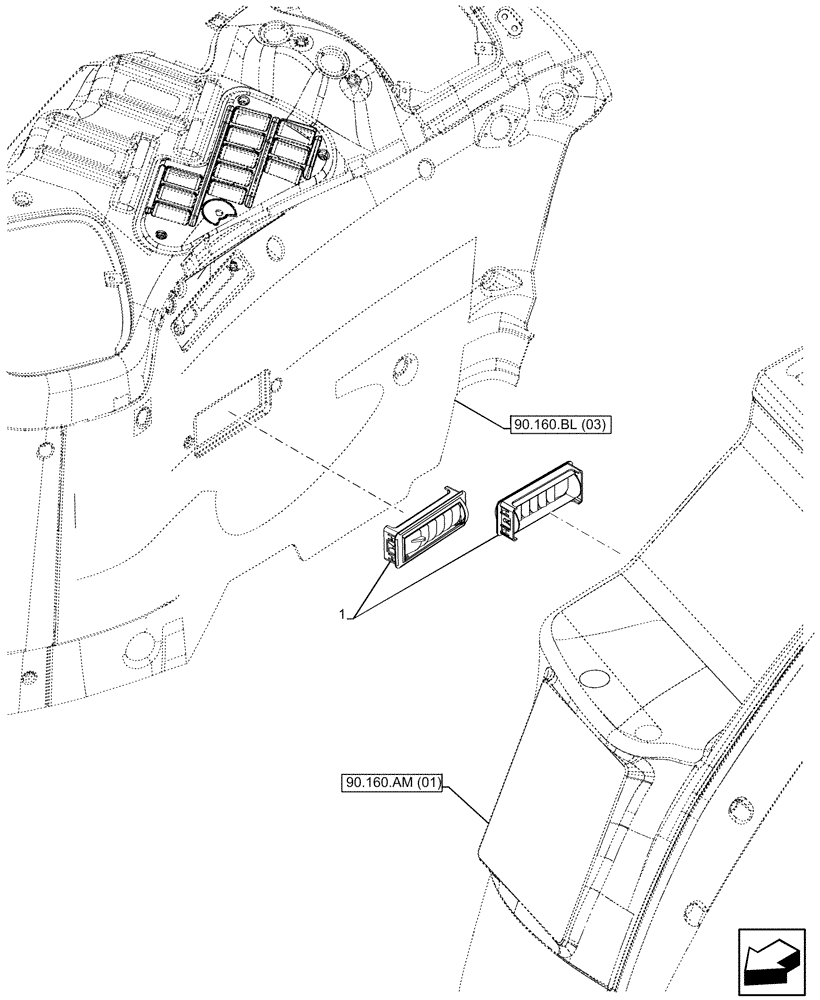 90.160.BL (03)

1

90.160.AM (01)