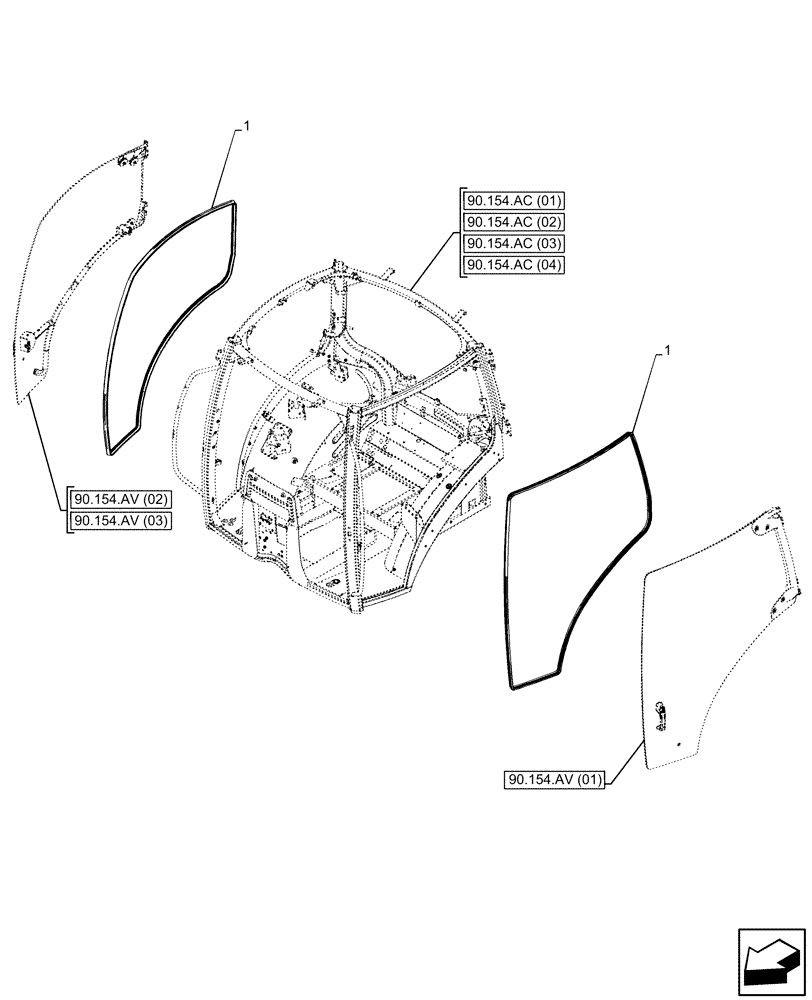 1

90.154.AC (01)
90.154.AC (02)
90.154.AC (03)
90.154.AC (04)

1

90.154.AV (02)
90.154.AV (03)

90.154.AV (01)