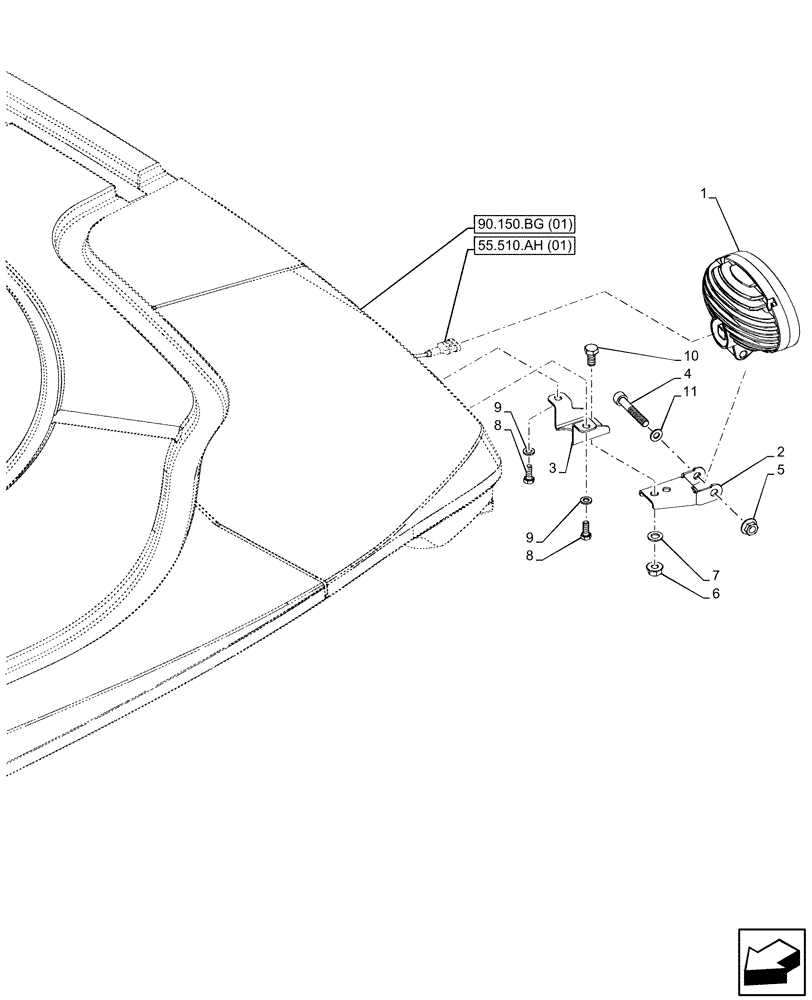 90.150.BG (01)
55.510.AH (01)
1
10
4
11
9
8
3
2
5
9
8
7
6