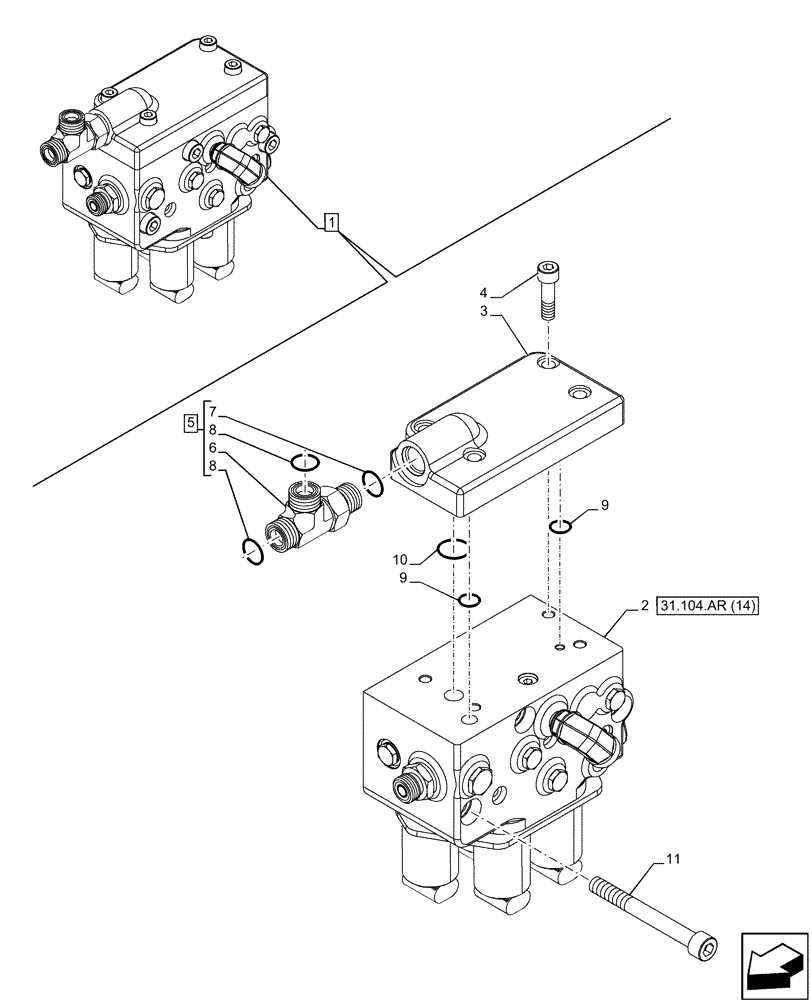 1

4

3

5

7

8

6

8

9

10

9

2

31.104.AR (14)

11