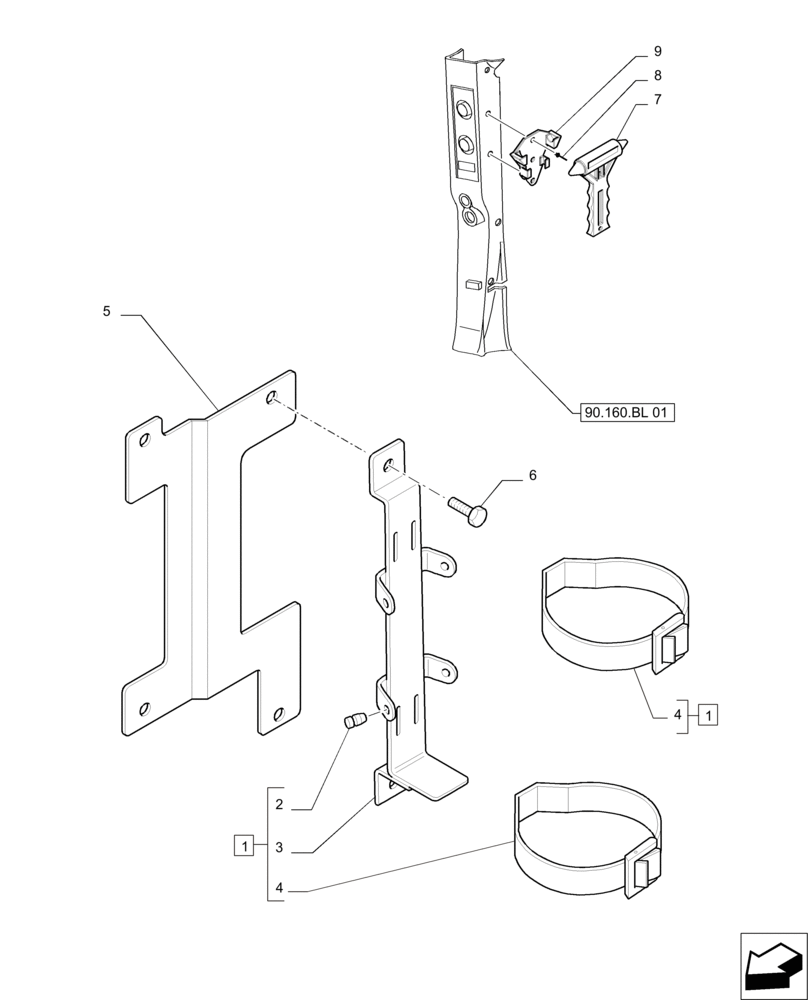 9
8
7
5
90.160.BL 01
6
4 1
2
1 3
4