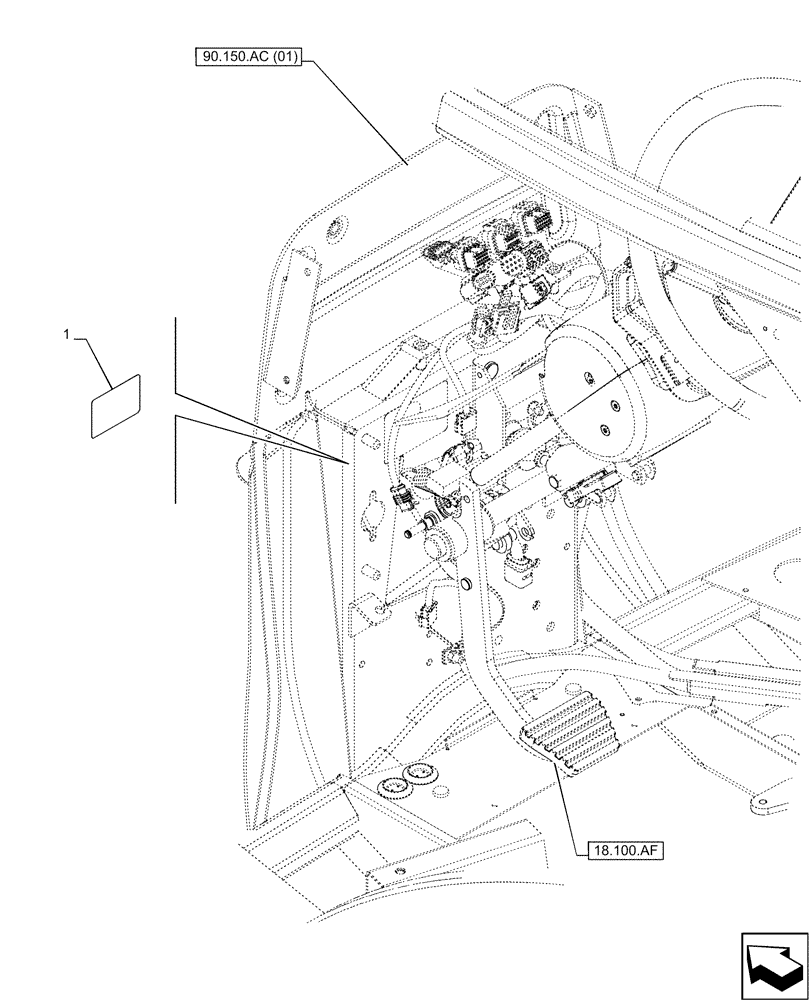 90.150.AC (01)

1

18.100.AF