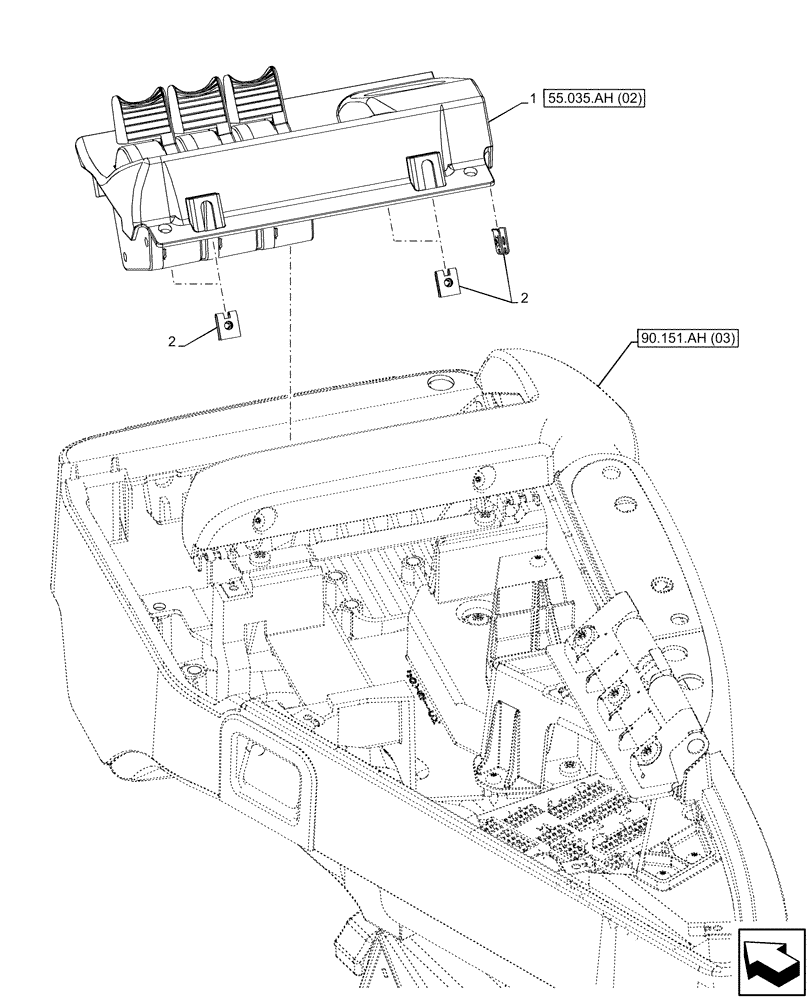 1 55.035.AH (02)

2

2

90.151.AH (03)