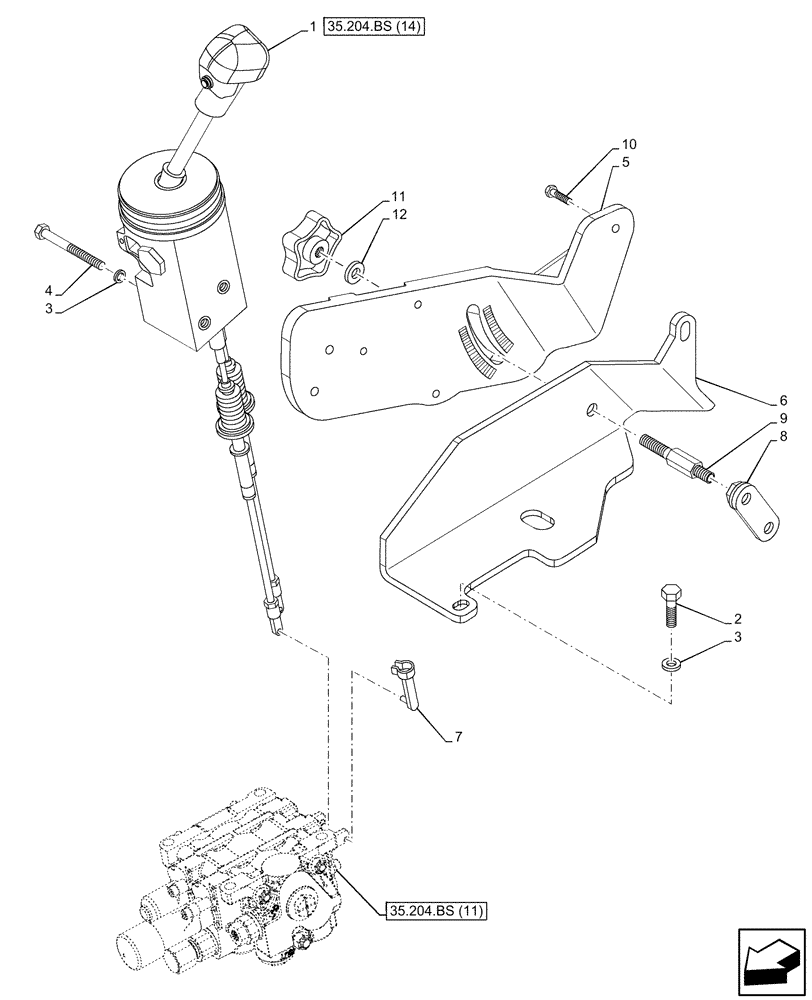 1 35.204.BS (14)

10
5

11
12

4
3

6

9
8

2
3

7

35.204.BS (11)