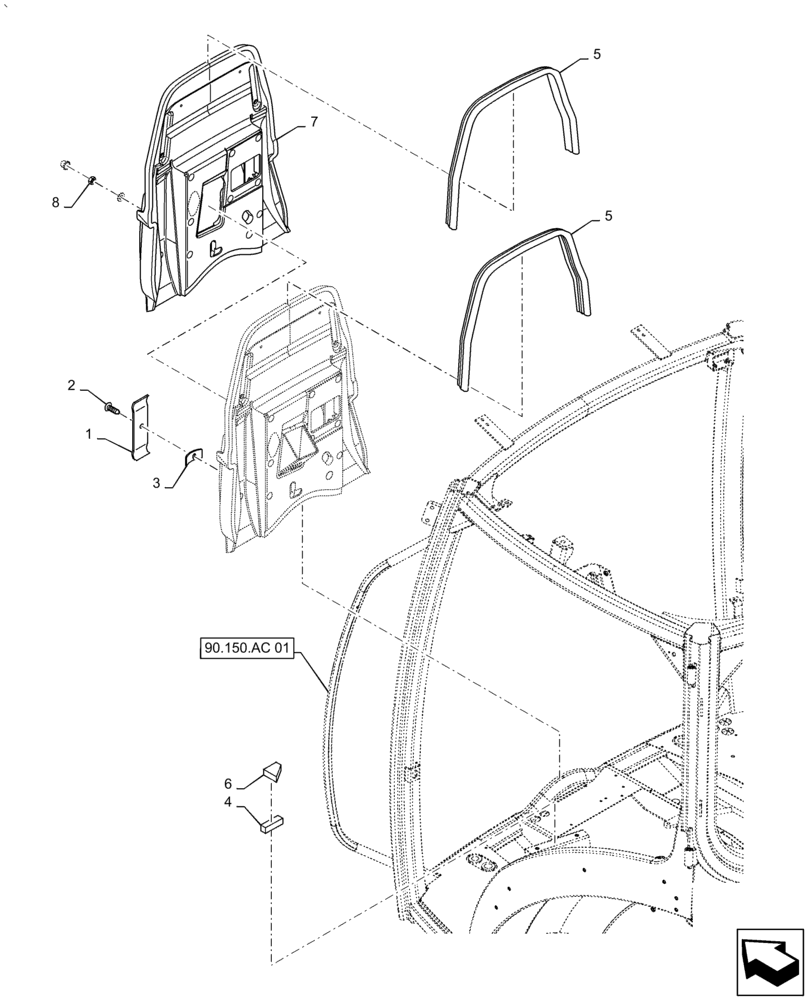 5
7
8
5
2
1
3
90.150.AC 01
6
4