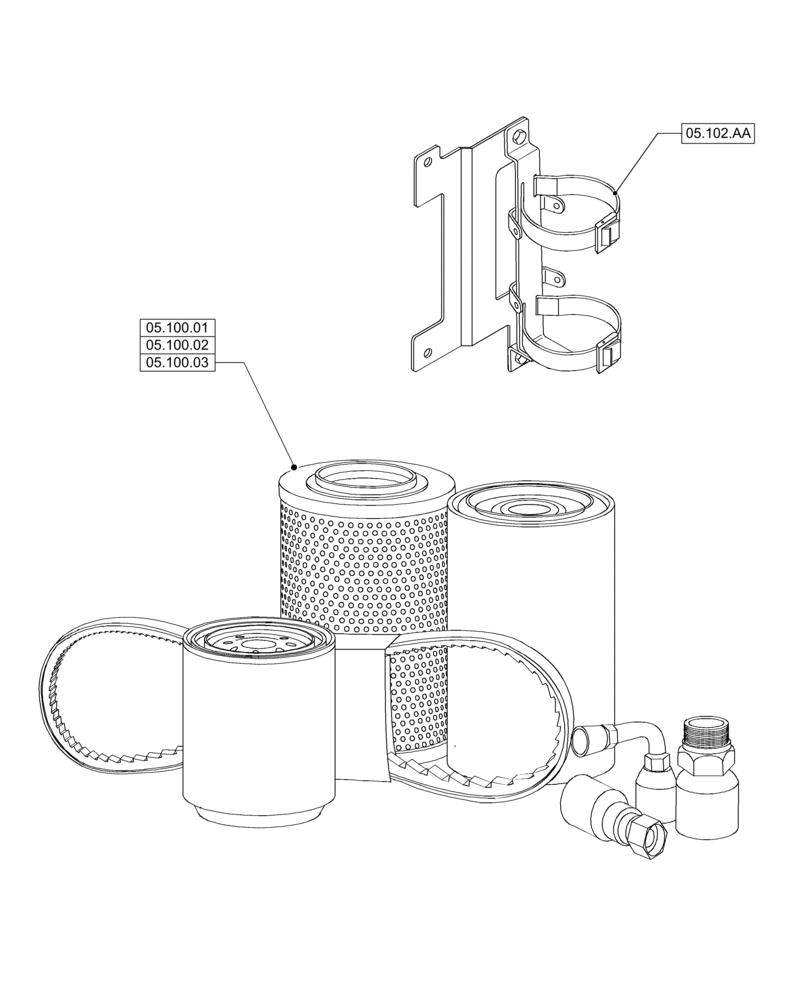 05.102.AA

05.100.01
05.100.02
05.100.03