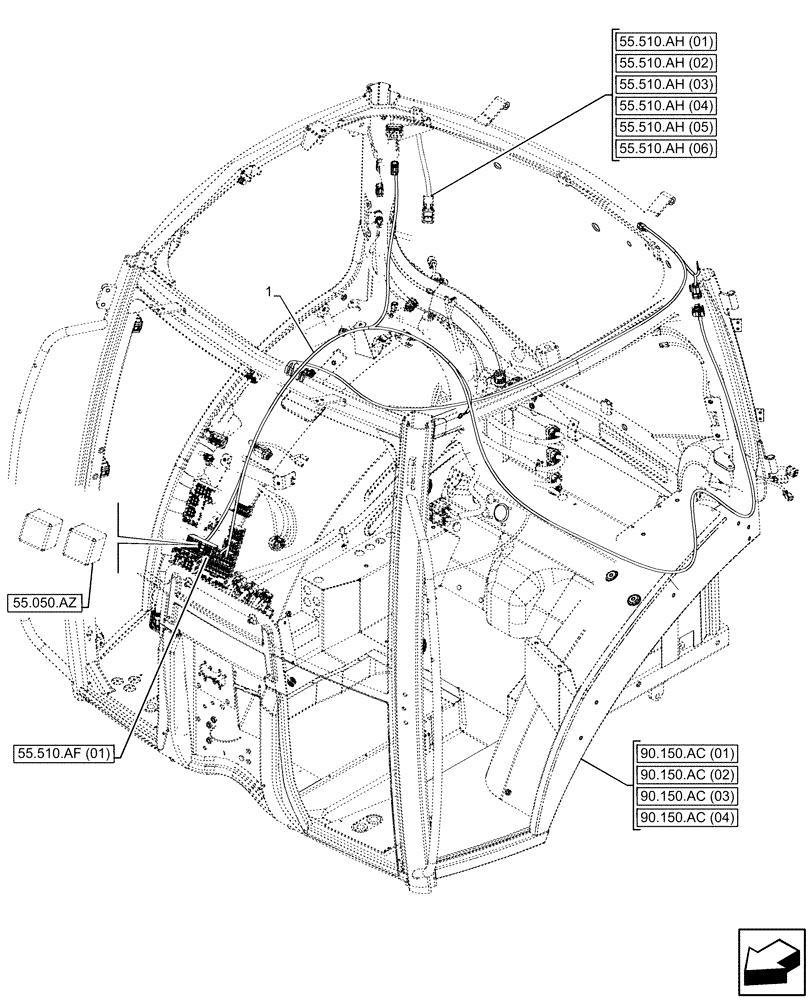 55.510.AH (01)
55.510.AH (02)
55.510.AH (03)
55.510.AH (04)
55.510.AH (05)
55.510.AH (06)

1

55.050.AZ

55.510.AF (01)

90.150.AC (01)
90.150.AC (02)
90.150.AC (03)
90.150.AC (04)