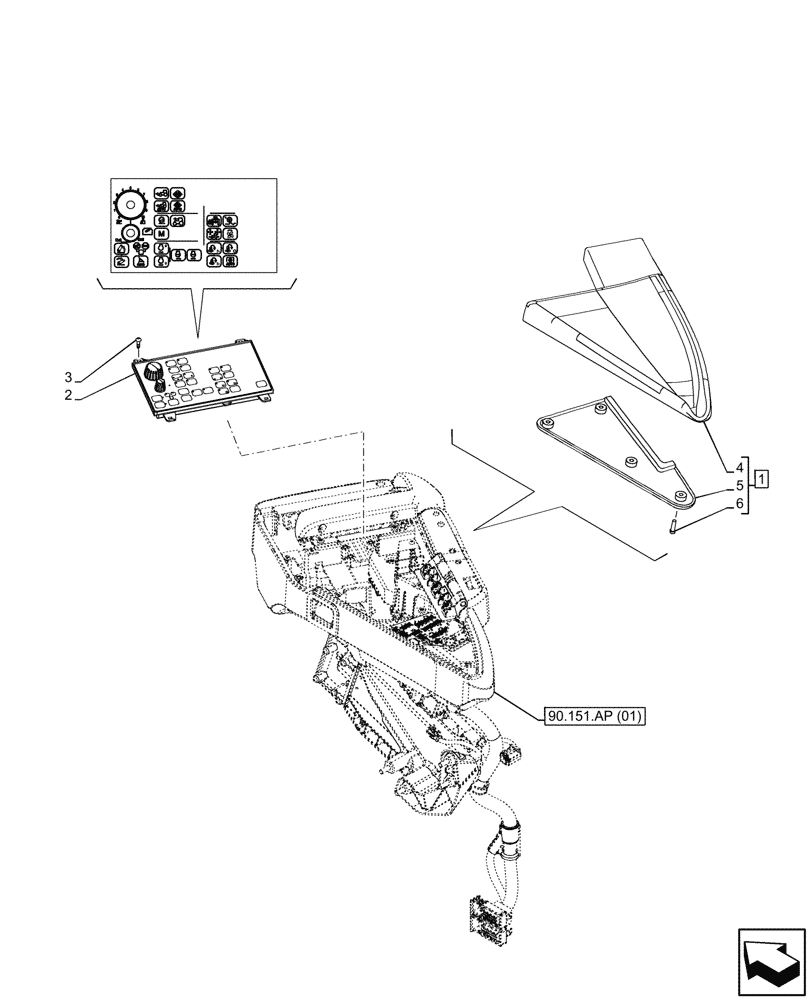 M

3
2

4
5
6
1

90.151.AP (01)