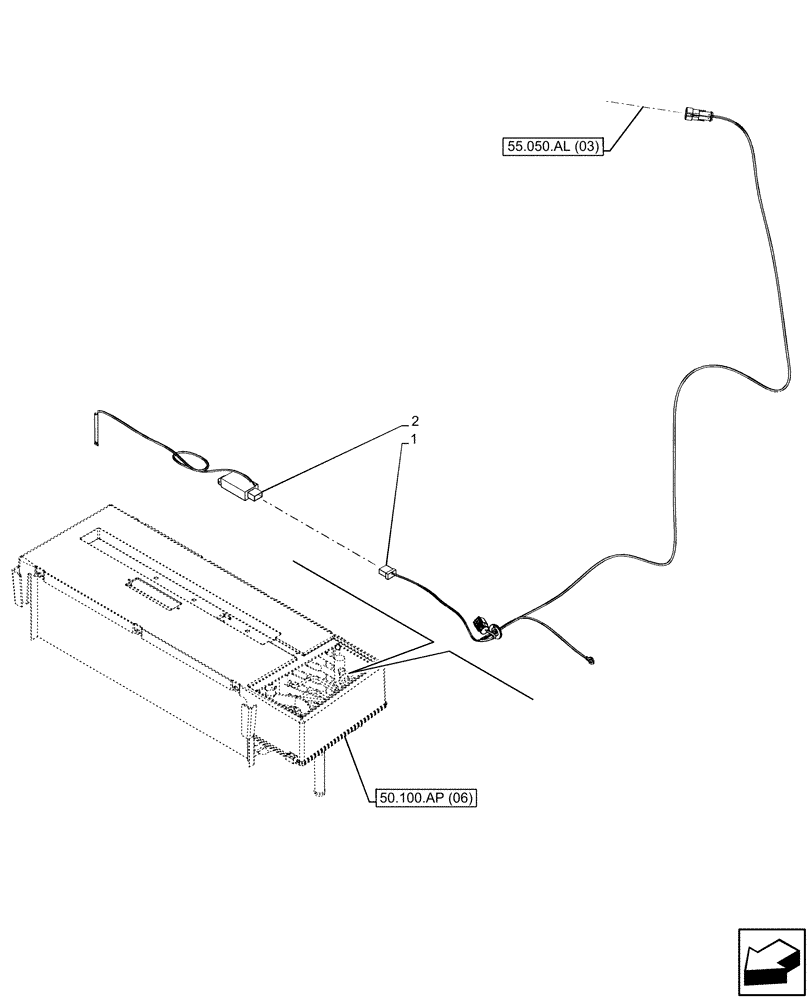 55.050.AL (03)

2

1

50.100.AP (06)