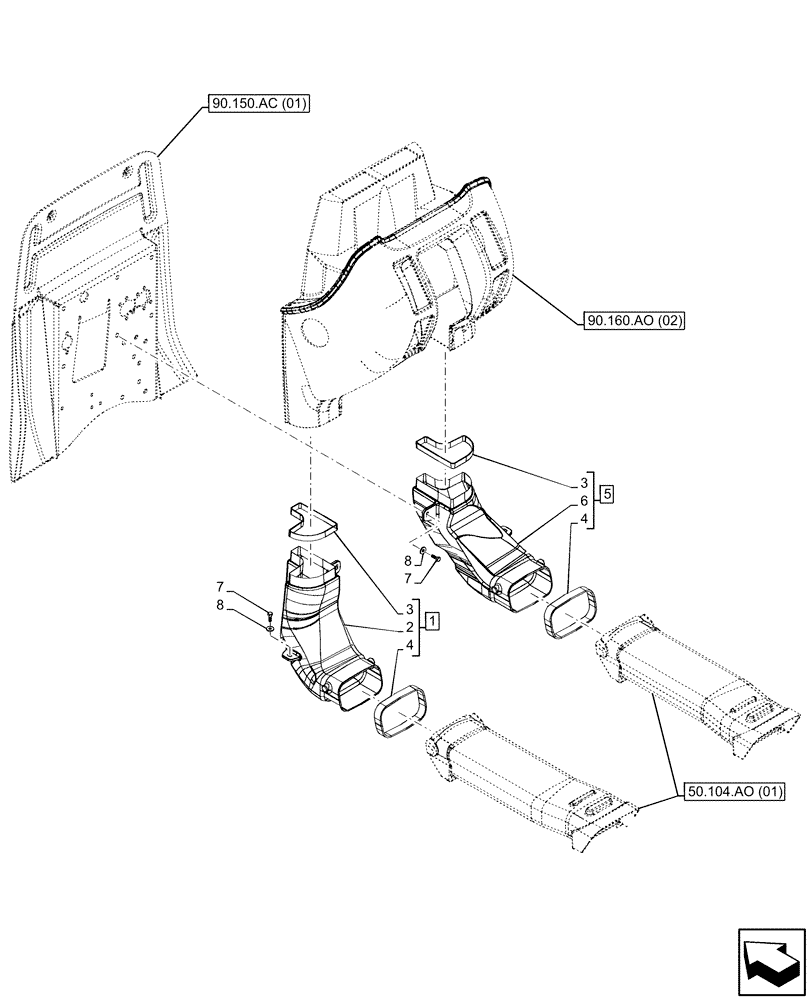 90.150.AC (01)

90.160.AO (02)

3
6
4
5

8
7

7
8

3
2
4
1

50.104.AO (01)