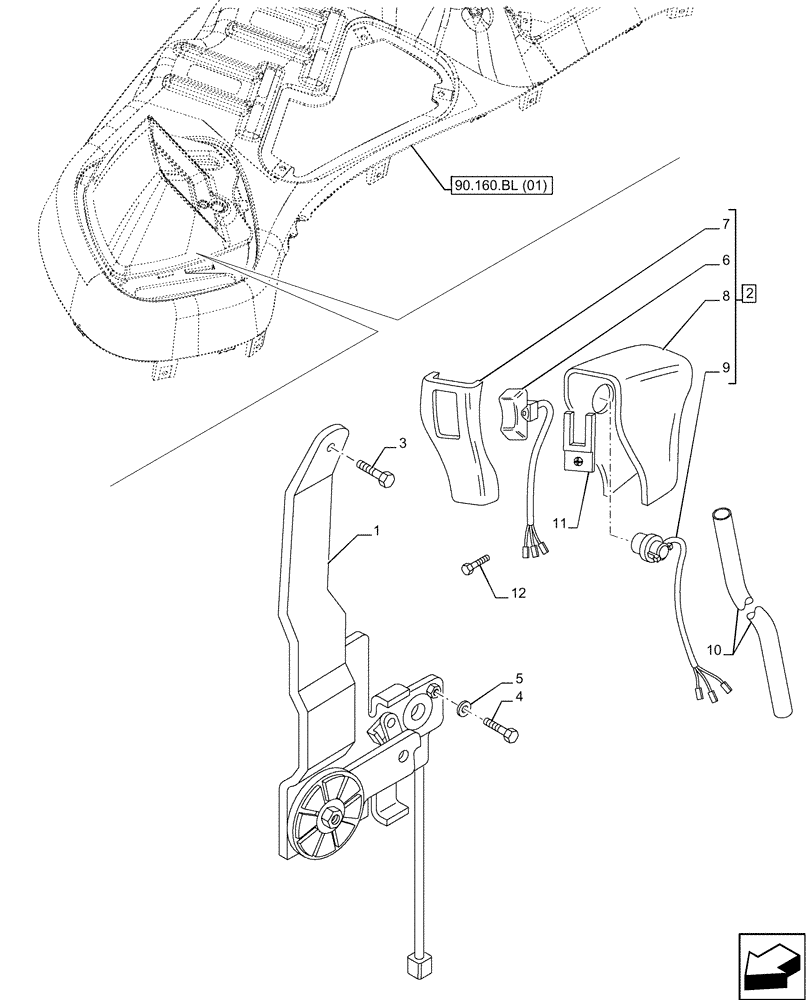 90.160.BL (01)

7
6
8
2
9
3
1
11
12
10
5
4