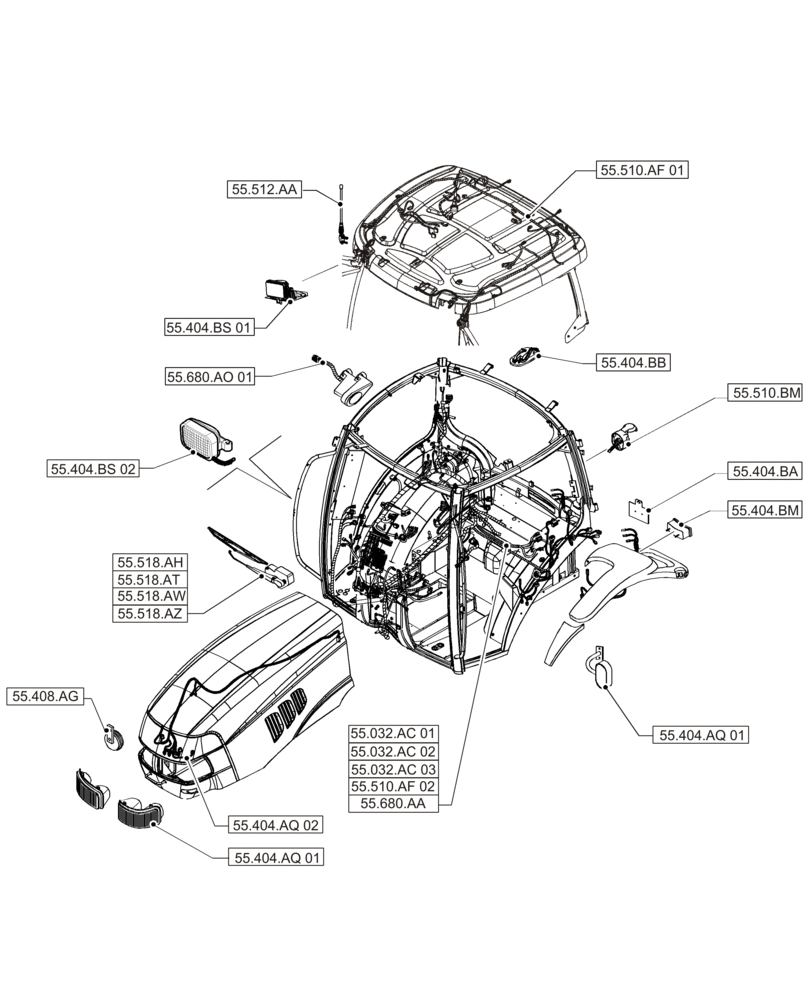 55.512.AA

55.510.AF 01

55.404.BS 01

55.680.AO 01

55.404.BB

55.510.BM

55.404.BS 02

55.404.BA

55.404.BM

55.518.AH
55.518.AT
55.518.AW
55.518.AZ

55.408.AG

55.032.AC 01
55.032.AC 02
55.032.AC 03
55.510.AF 02
55.680.AA

55.404.AQ 01

55.404.AQ 02

55.404.AQ 01