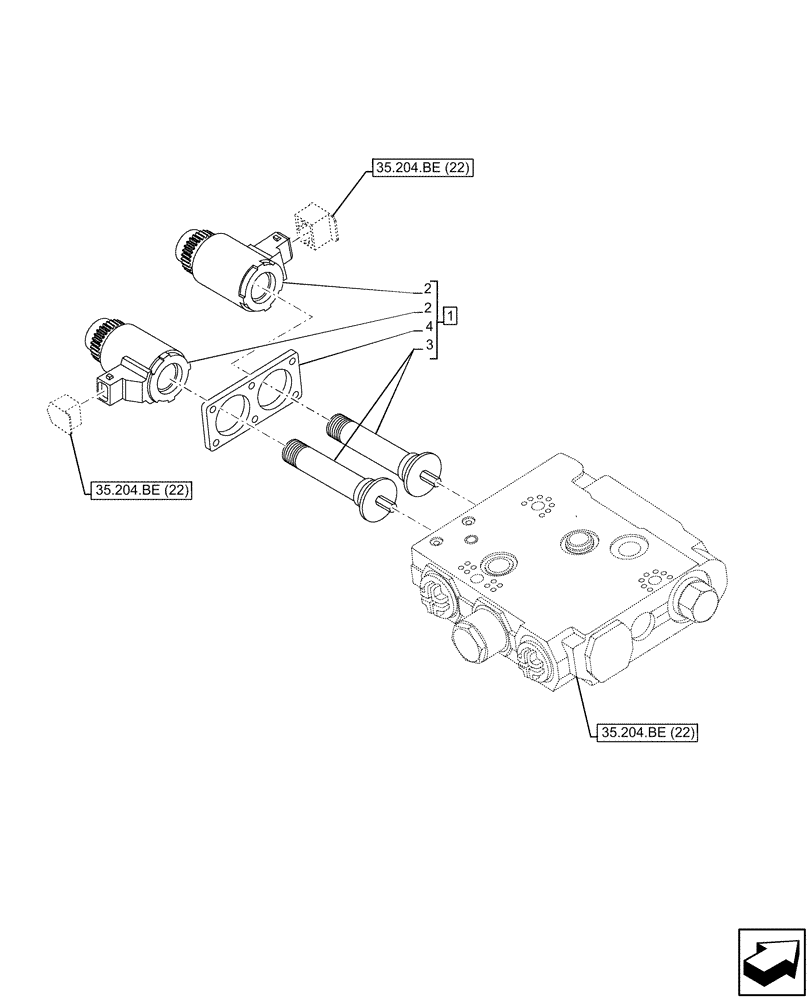 35.204.BE (22)

2
2
4
3
1

35.204.BE (22)

35.204.BE (22)