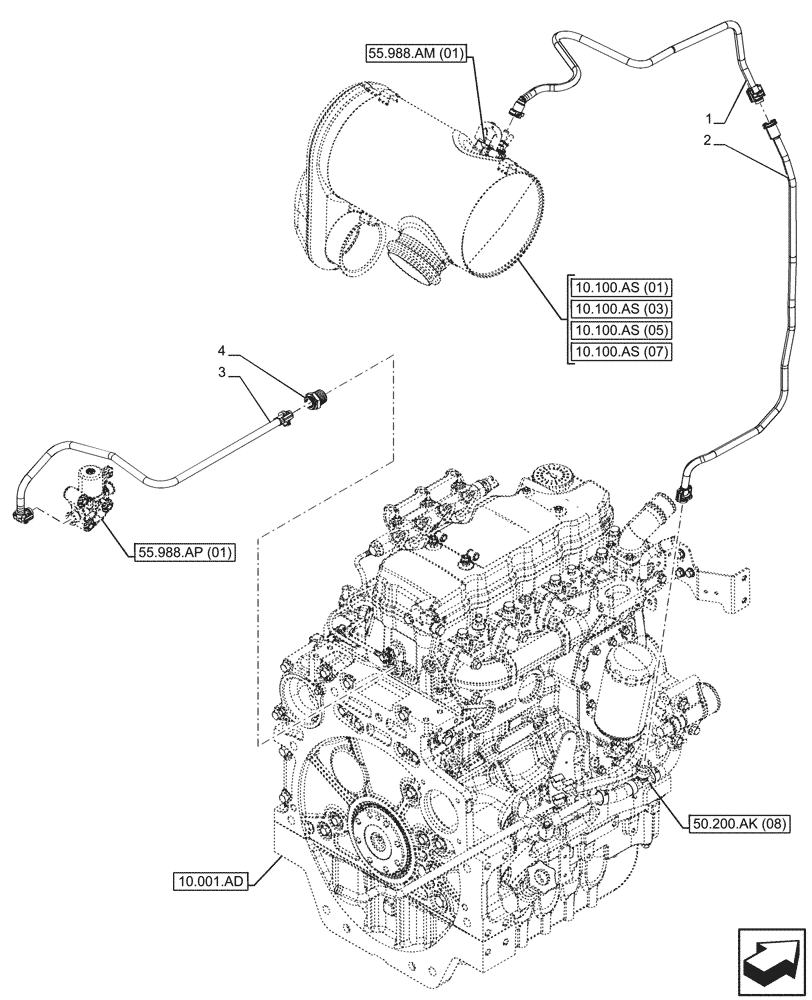 55.988.AM (01)

1

2

10.100.AS (01)
10.100.AS (03)
10.100.AS (05)
10.100.AS (07)

4

3

55.988.AP (01)

50.200.AK (08)

10.001.AD