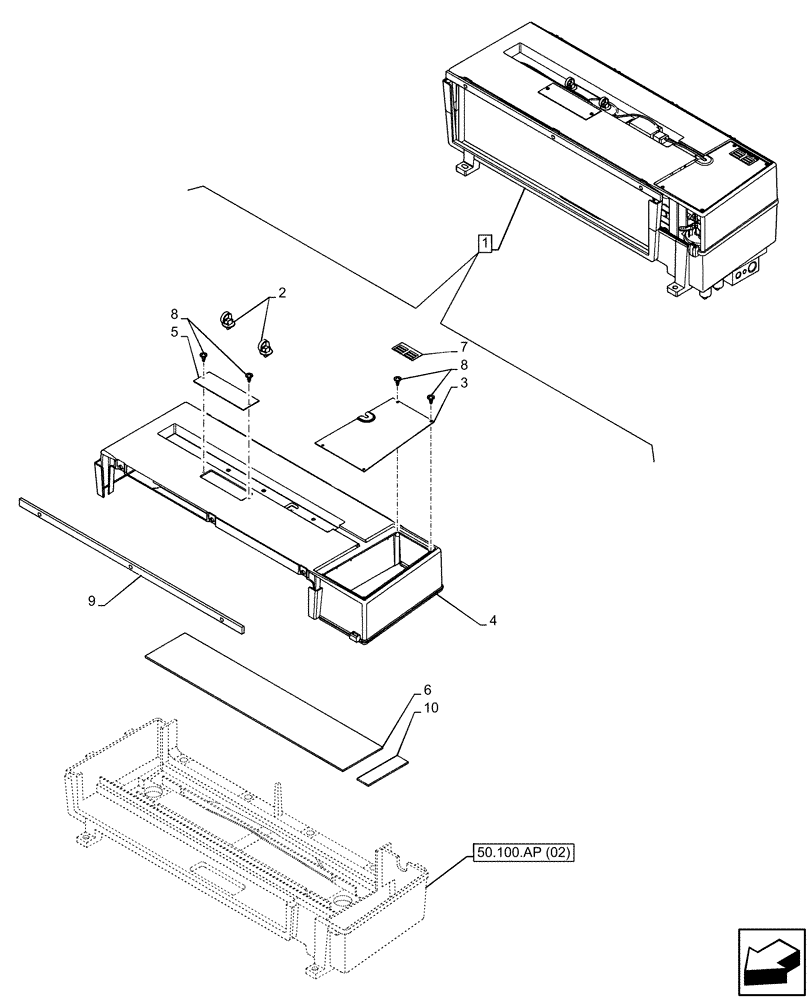 1
2
8
5
7
8
3
9
4
6
10
50.100.AP (02)