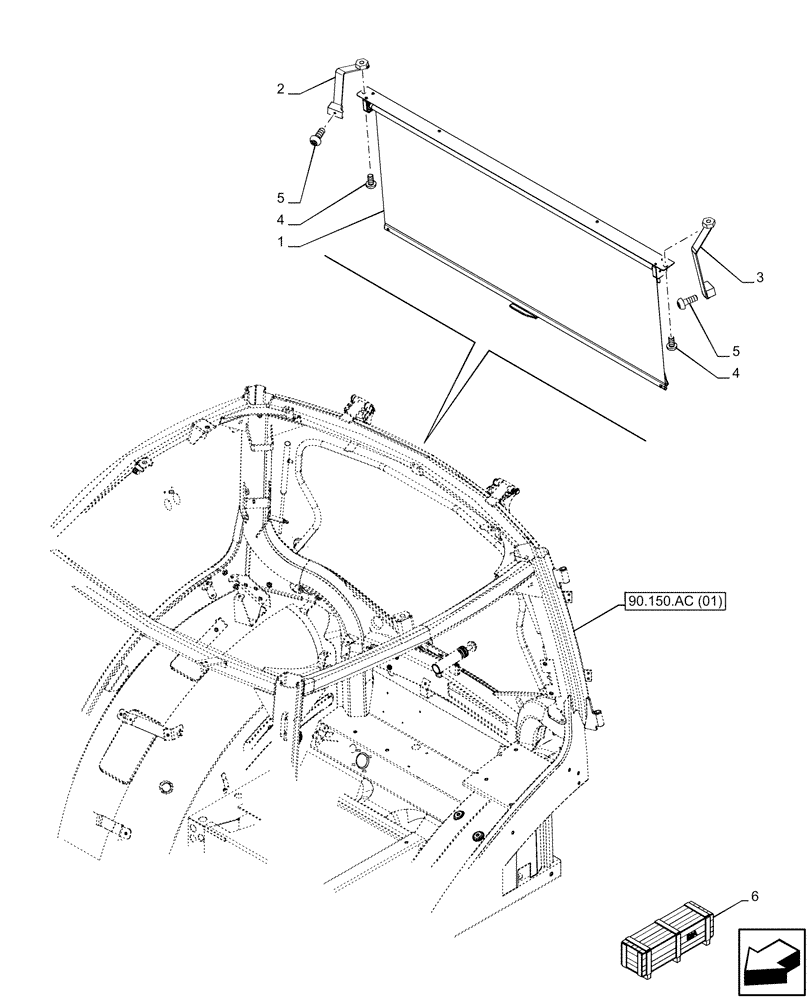 2
5
4
1
3
5
4
90.150.AC (01)
6