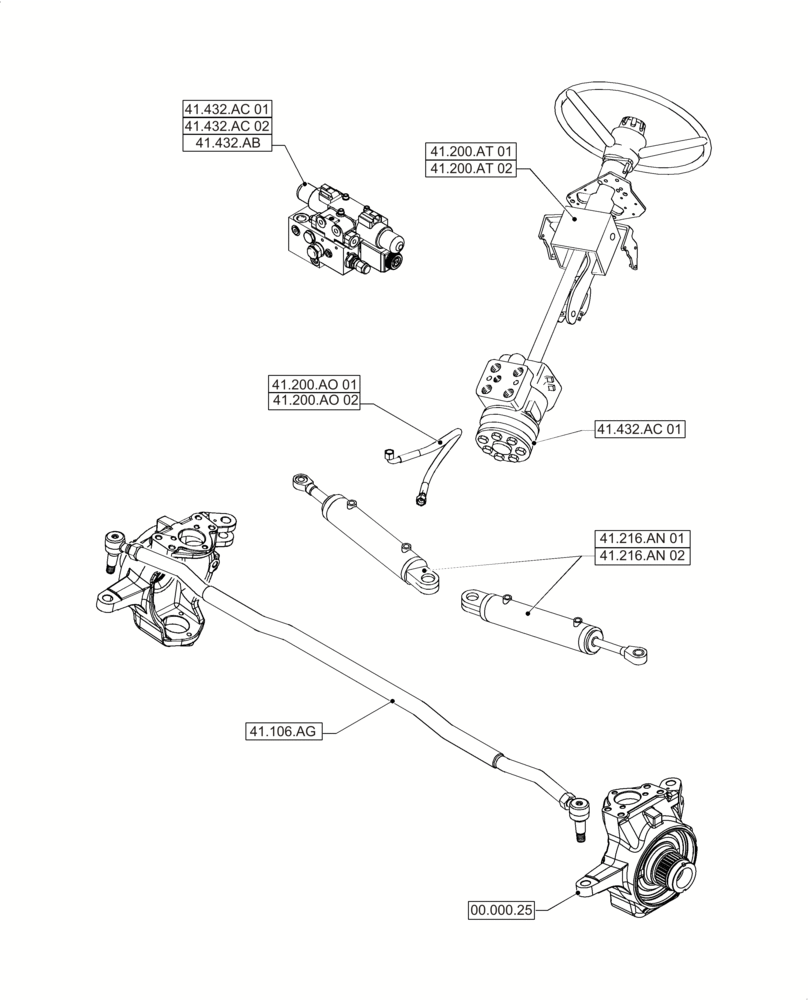 41.432.AC 01
41.432.AC 02
41.432.AB

41.200.AT 01
41.200.AT 02

41.200.AO 01
41.200.AO 02

41.432.AC 01

41.216.AN 01
41.216.AN 02

41.106.AG

00.000.25