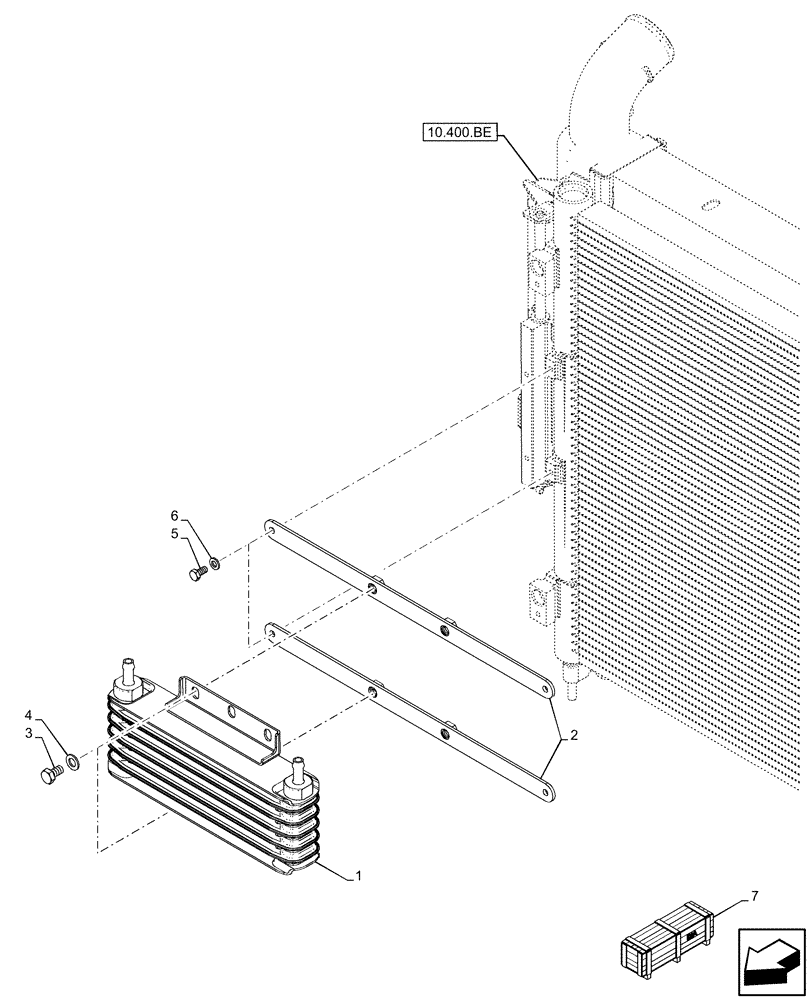 10.400.BE

6
5
4
3
2
1
7