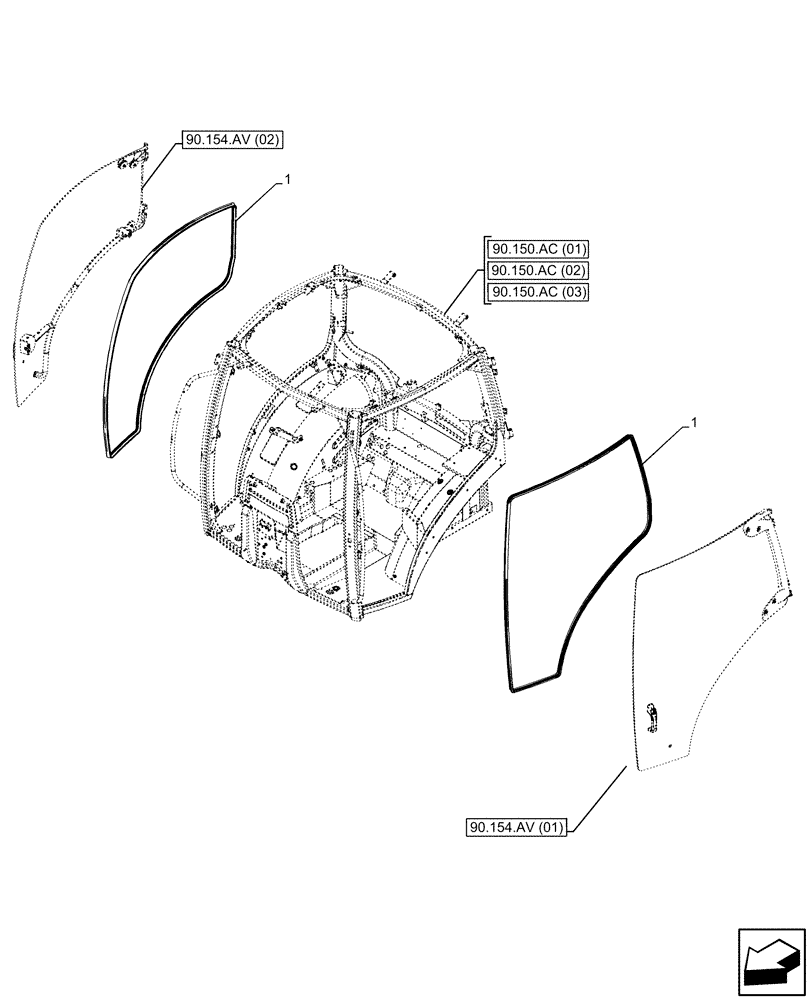 90.154.AV (02)

1

90.150.AC (01)
90.150.AC (02)
90.150.AC (03)

1

90.154.AV (01)