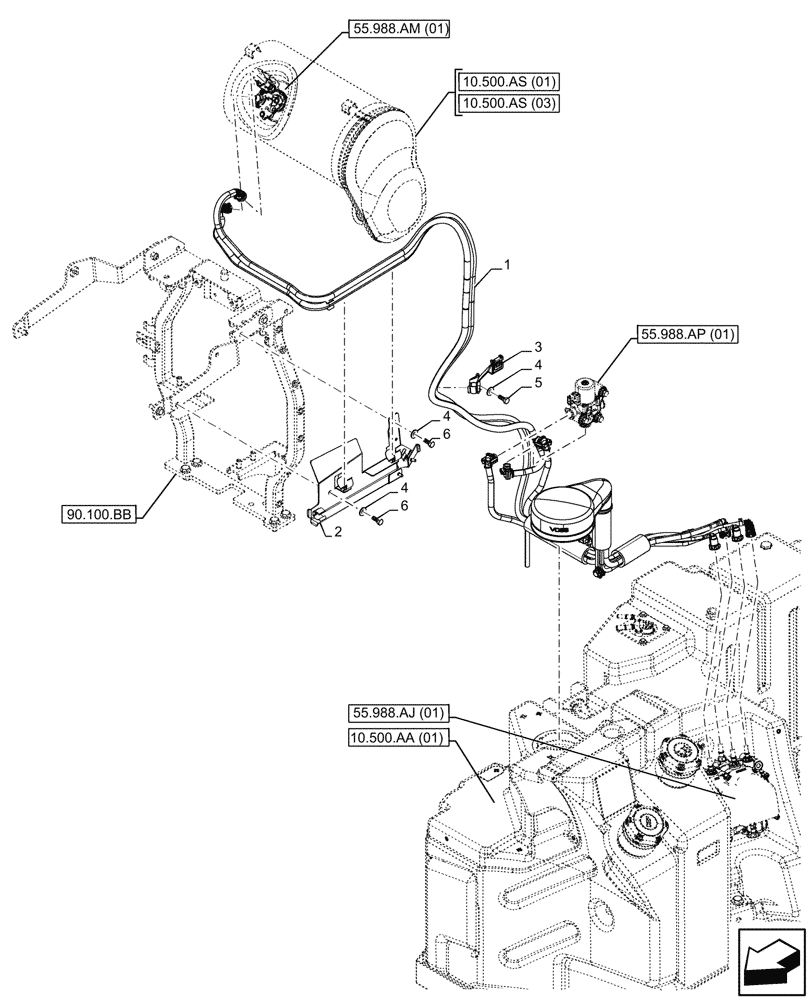 55.988.AM (01)

10.500.AS (01)
10.500.AS (03)

1

3
4
5

55.988.AP (01)

4
6

4
6

2

90.100.BB

55.988.AJ (01)
10.500.AA (01)