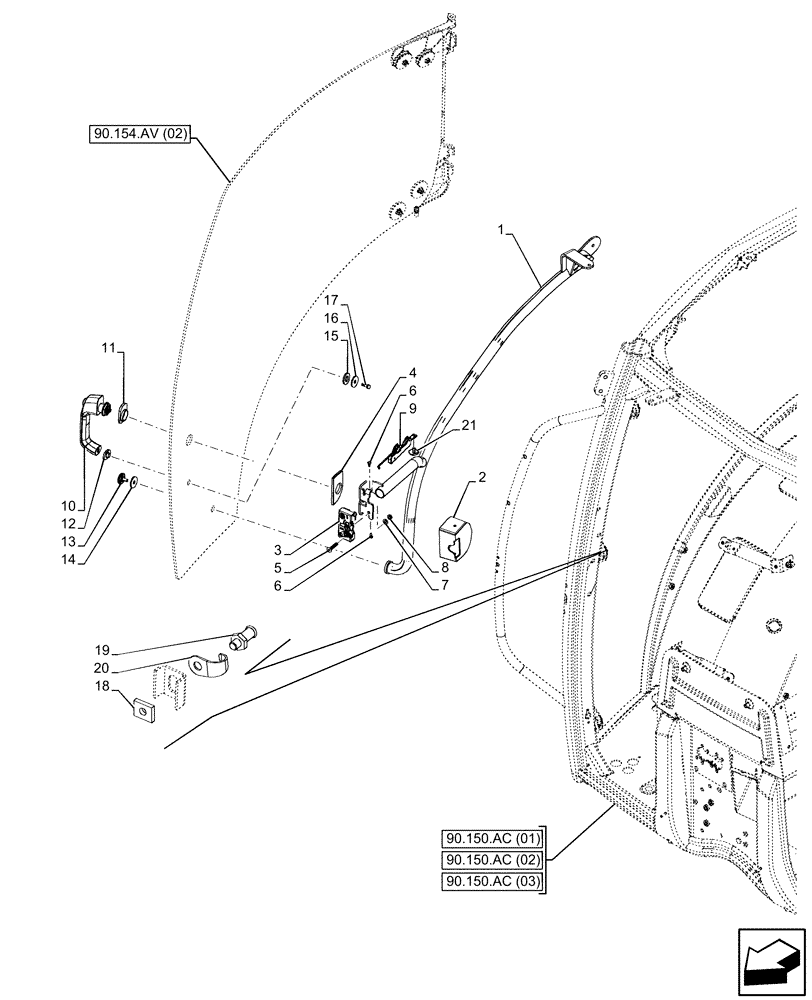 90.154.AV (02)

1

17
16
15

11

4
6
9
21

2

10
12
13
14

3
5
6

8
7

19
20
18

90.150.AC (01)
90.150.AC (02)
90.150.AC (03)