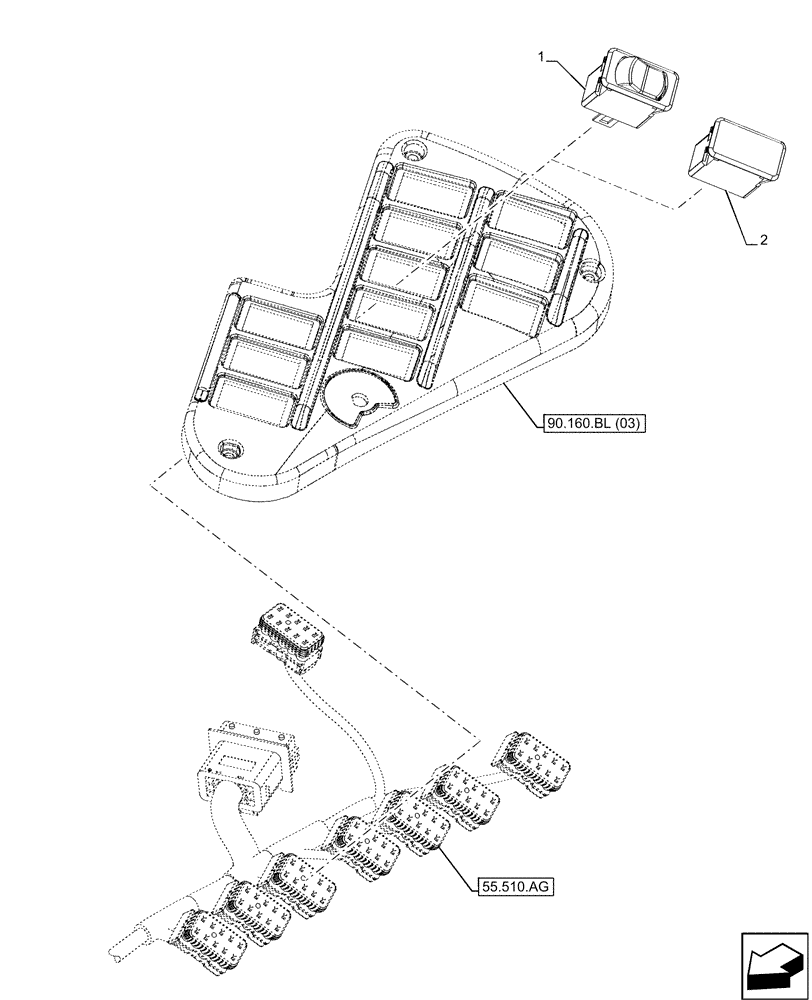 1

2

90.160.BL (03)

55.510.AG