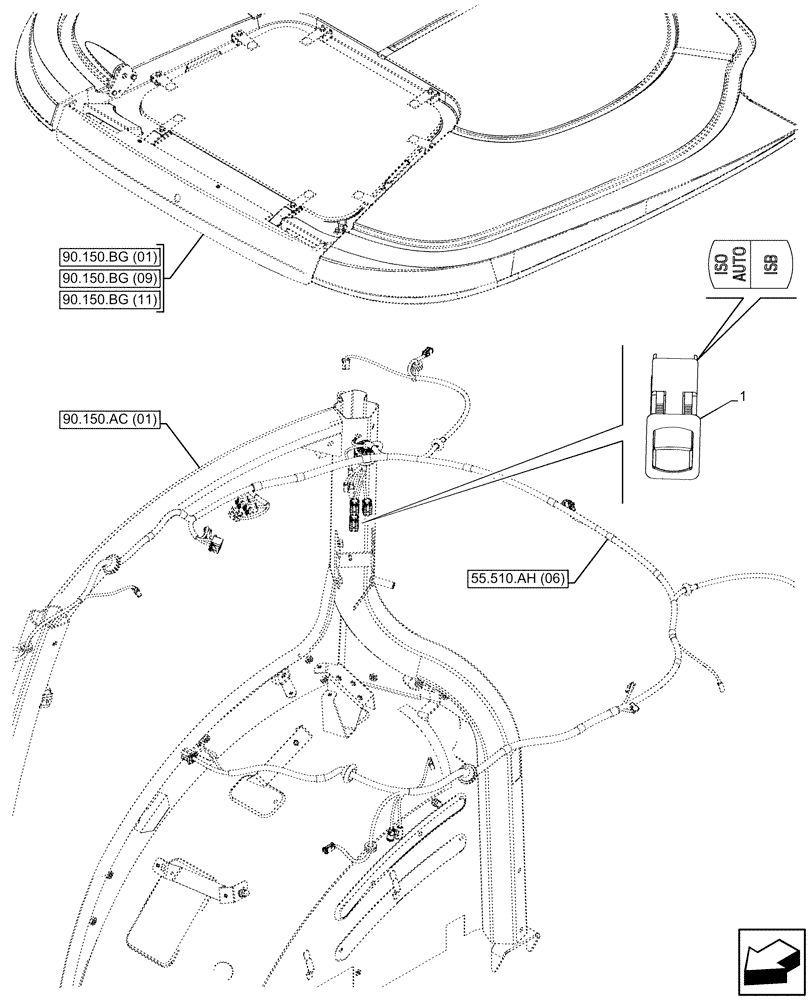 90.150.BG (01)
90.150.BG (09)
90.150.BG (11)

ISO
AUTO
ISB

1

90.150.AC (01)

55.510.AH (06)