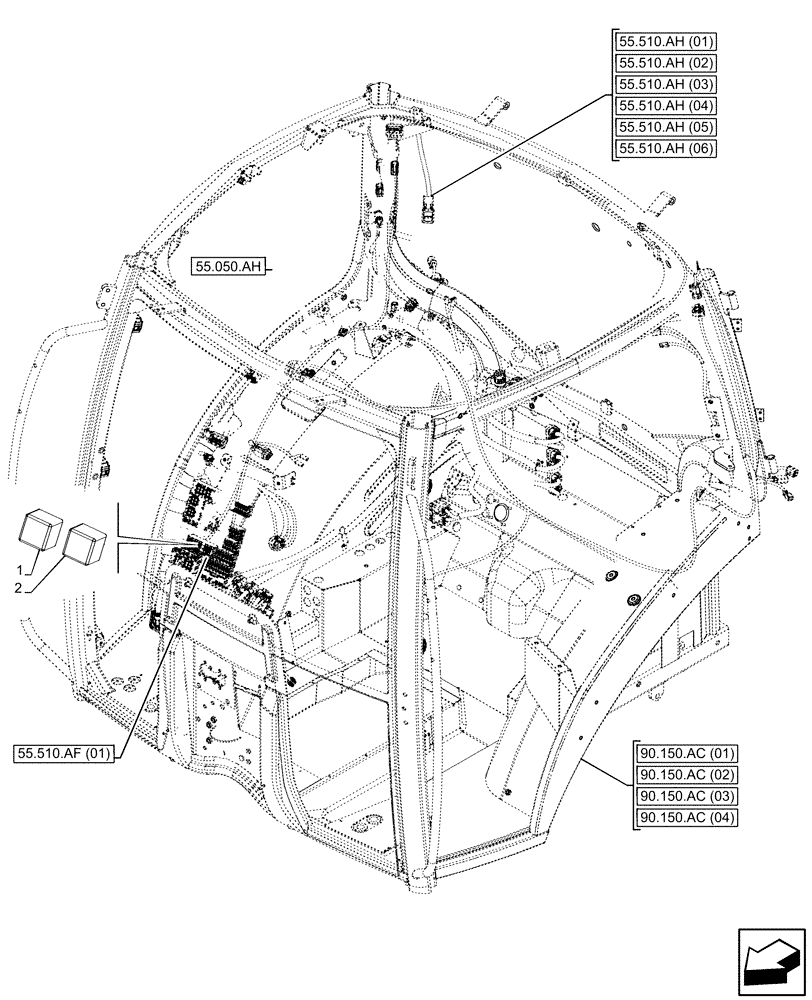 55.510.AH (01)
55.510.AH (02)
55.510.AH (03)
55.510.AH (04)
55.510.AH (05)
55.510.AH (06)

55.050.AH

1
2

55.510.AF (01)

90.150.AC (01)
90.150.AC (02)
90.150.AC (03)
90.150.AC (04)