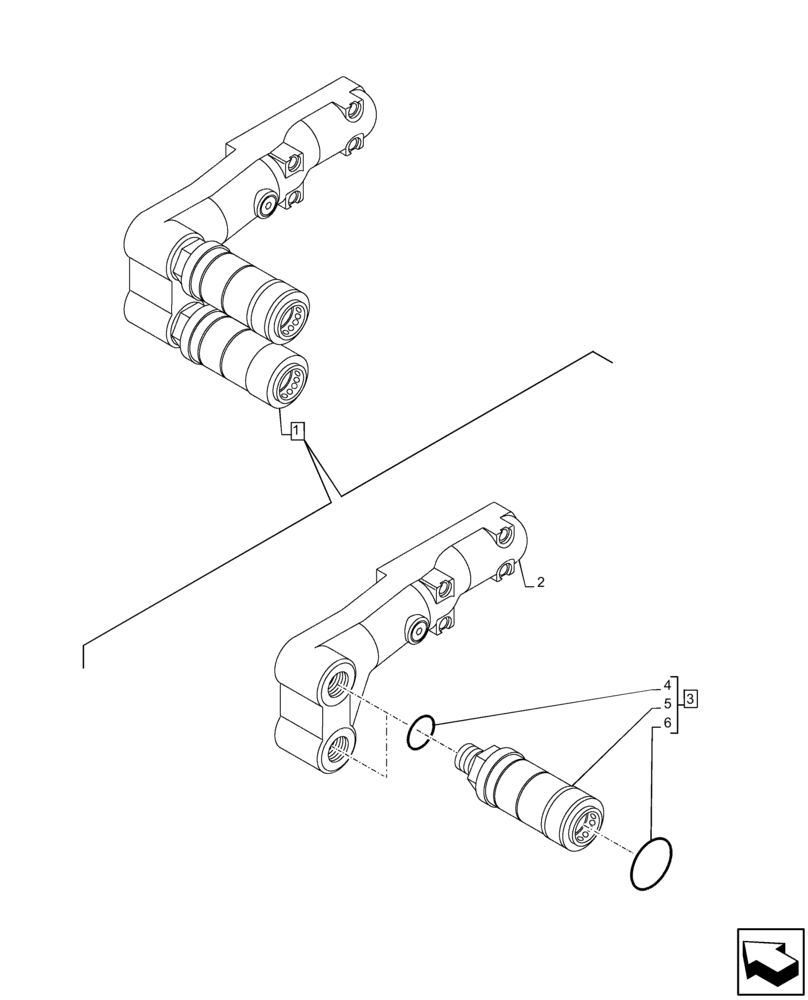 1
2
4
5
6
3