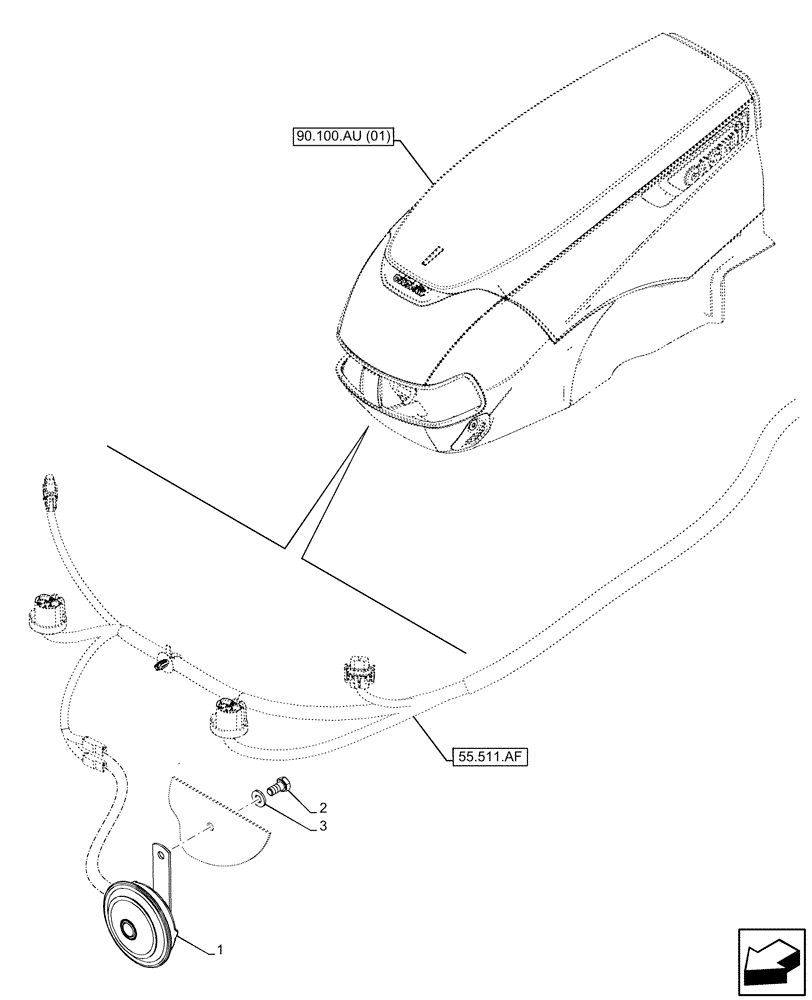 90.100.AU (01)

55.511.AF

2
3
1