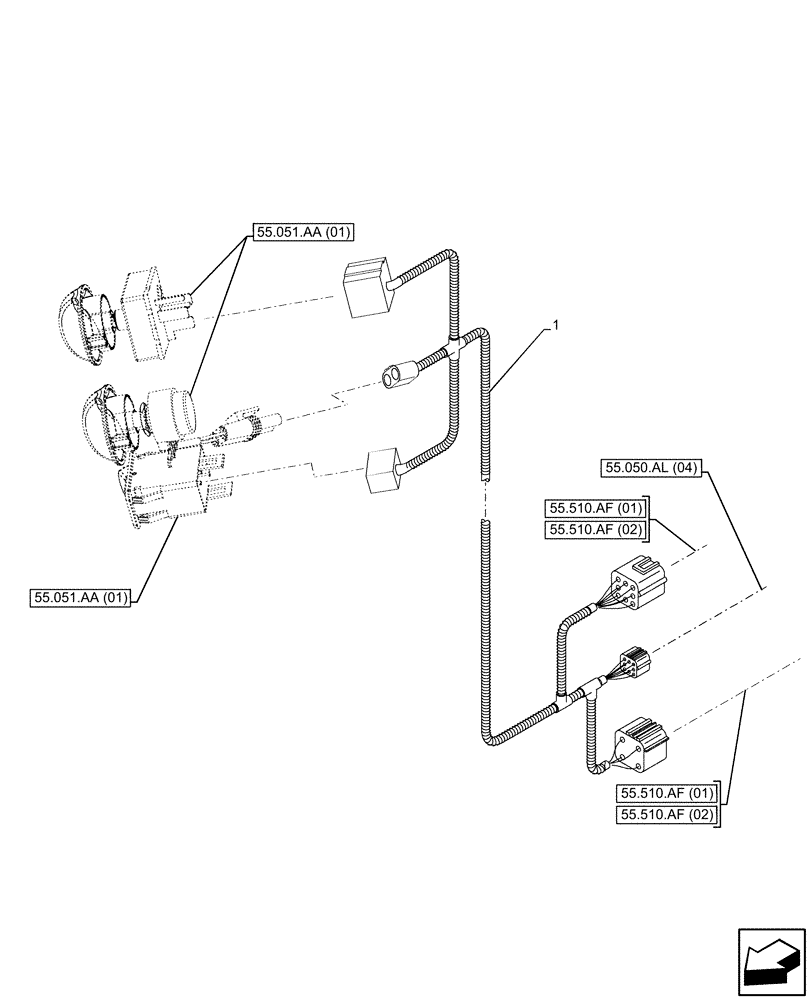 55.051.AA (01)

1

55.050.AL (04)

55.510.AF (01)
55.510.AF (02)

55.051.AA (01)

55.510.AF (01)
55.510.AF (02)