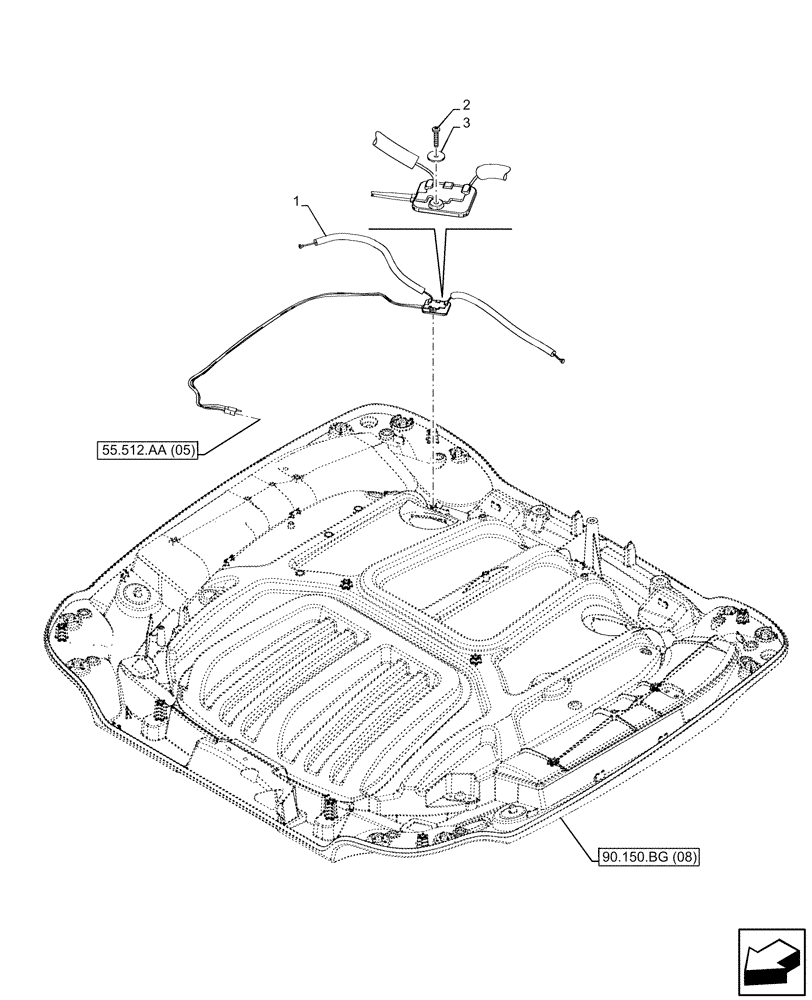 2
3
1
55.512.AA (05)
90.150.BG (08)