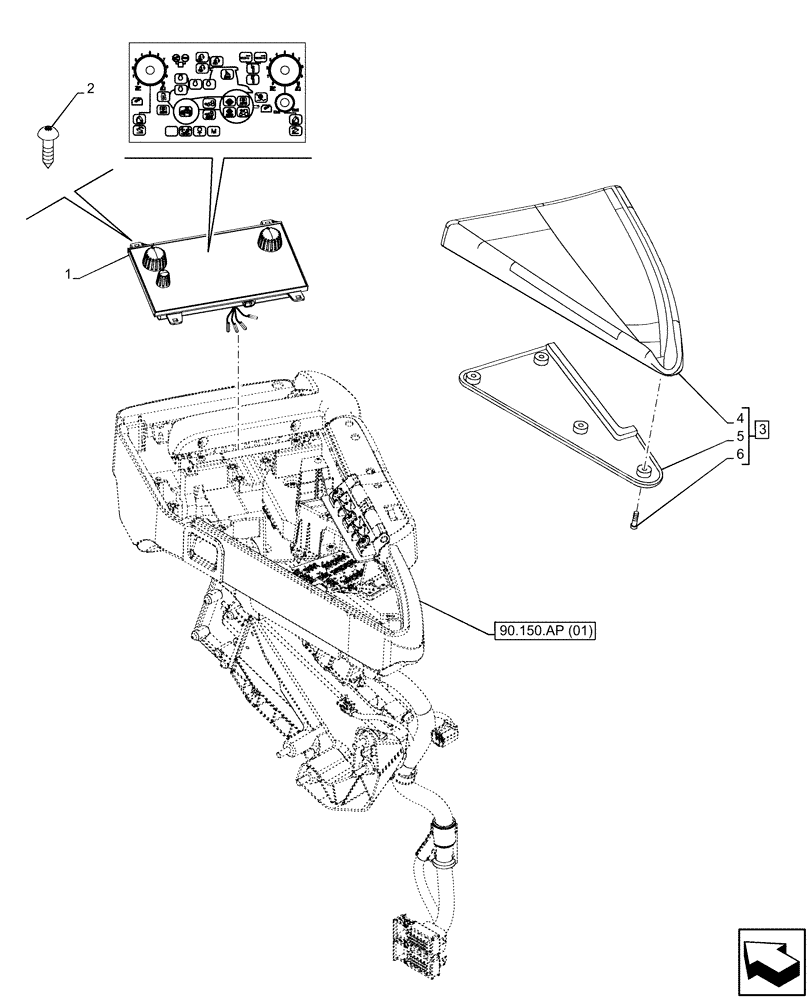 2

1

4
5
6

3

90.150.AP (01)