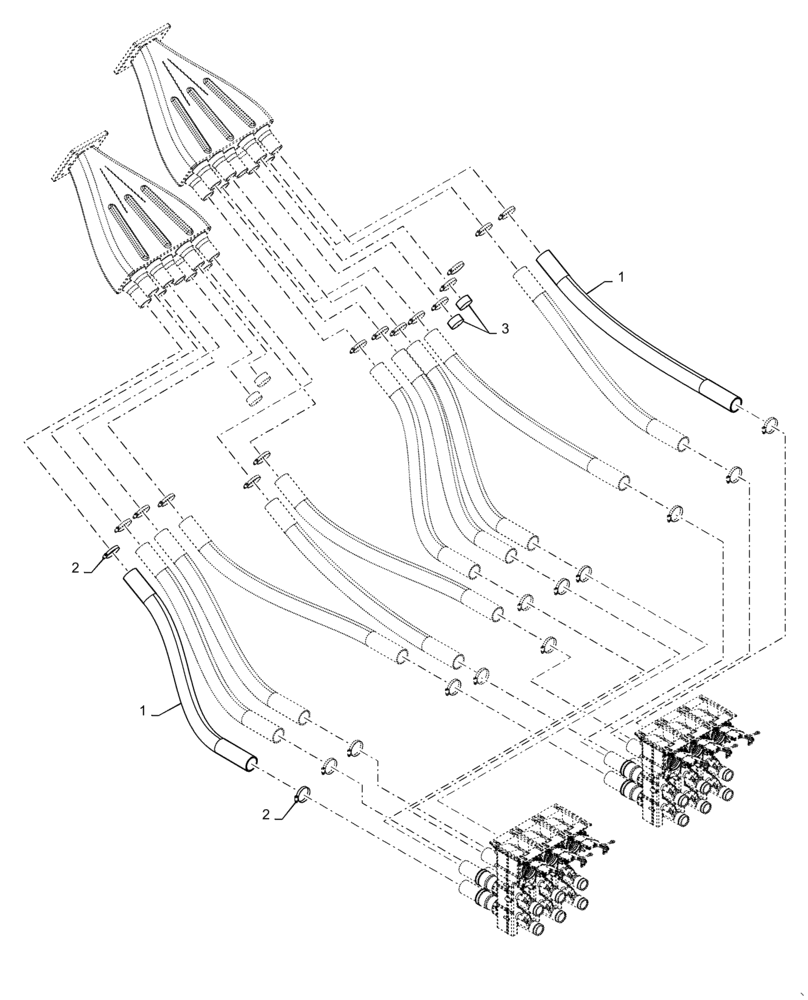 1
3
2
1
2