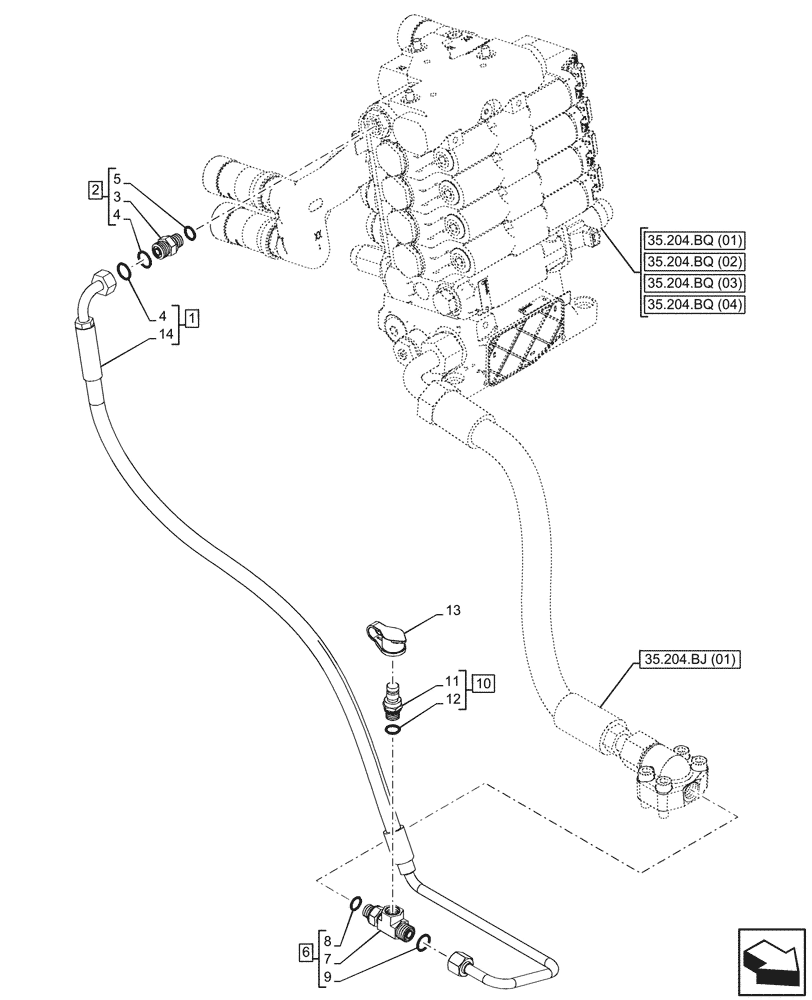 2
5
3
4

4
14
1

35.204.BQ (01)
35.204.BQ (02)
35.204.BQ (03)
35.204.BQ (04)

13

11
12
10

35.204.BJ (01)

6
8
7
9