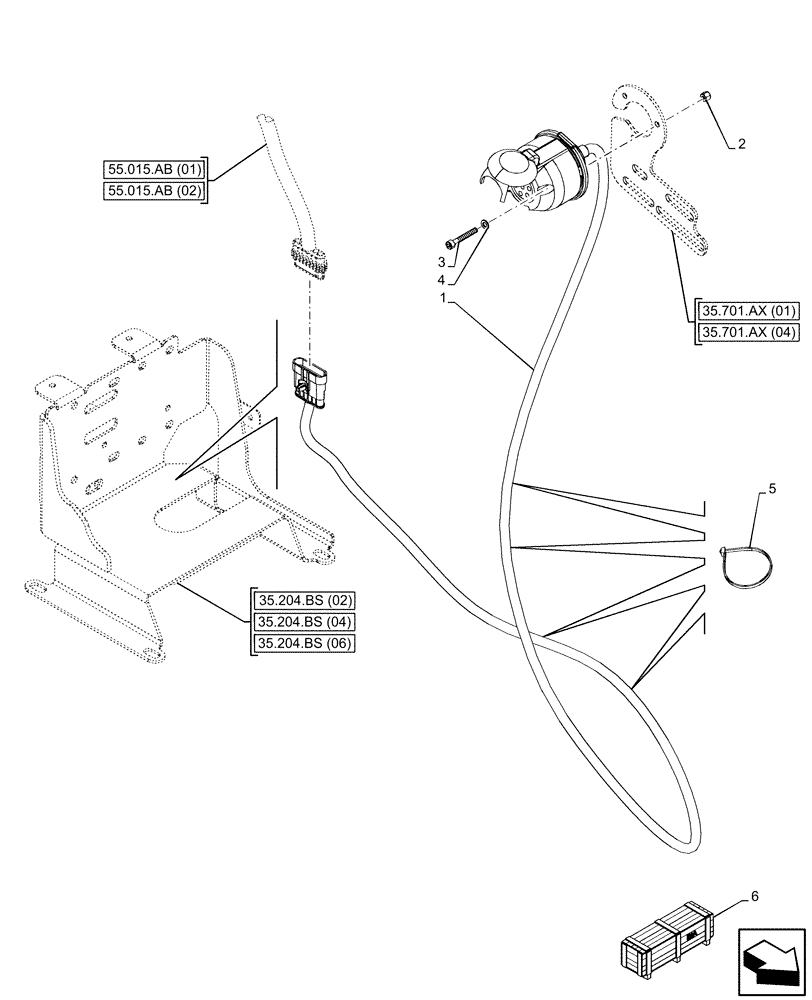 55.015.AB (01)
55.015.AB (02)

2

3
4
1

35.701.AX (01)
35.701.AX (04)

5

35.204.BS (02)
35.204.BS (04)
35.204.BS (06)

6