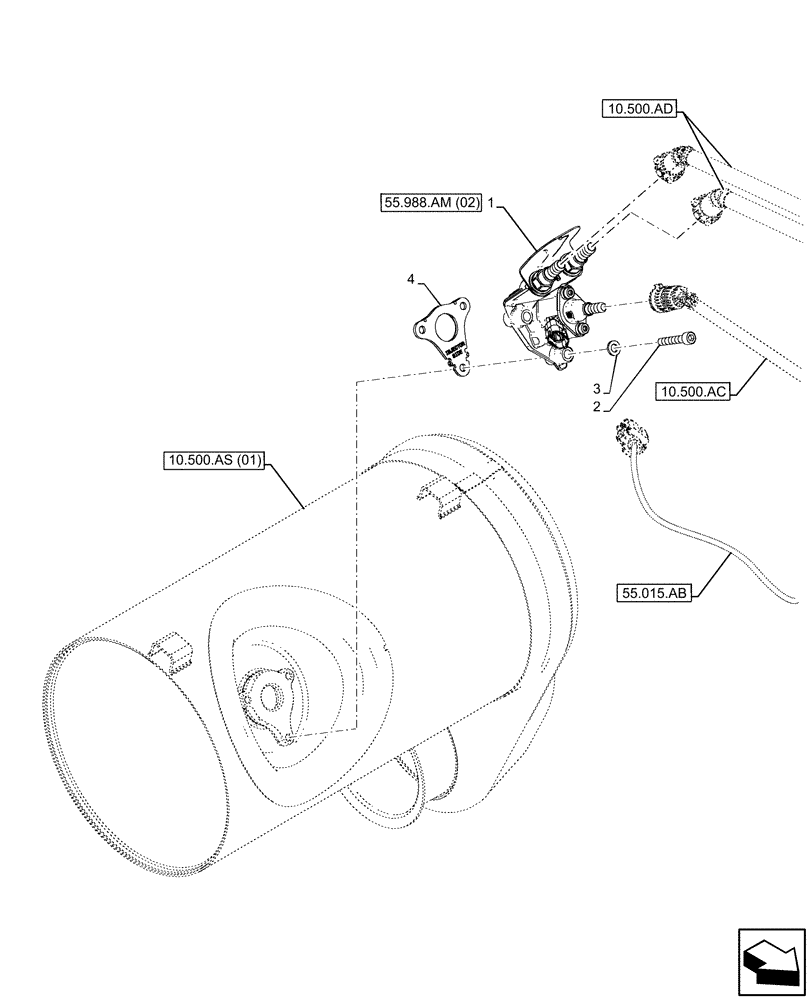 10.500.AD
55.988.AM (02)
1
4
3
2
10.500.AC
10.500.AS (01)
55.015.AB