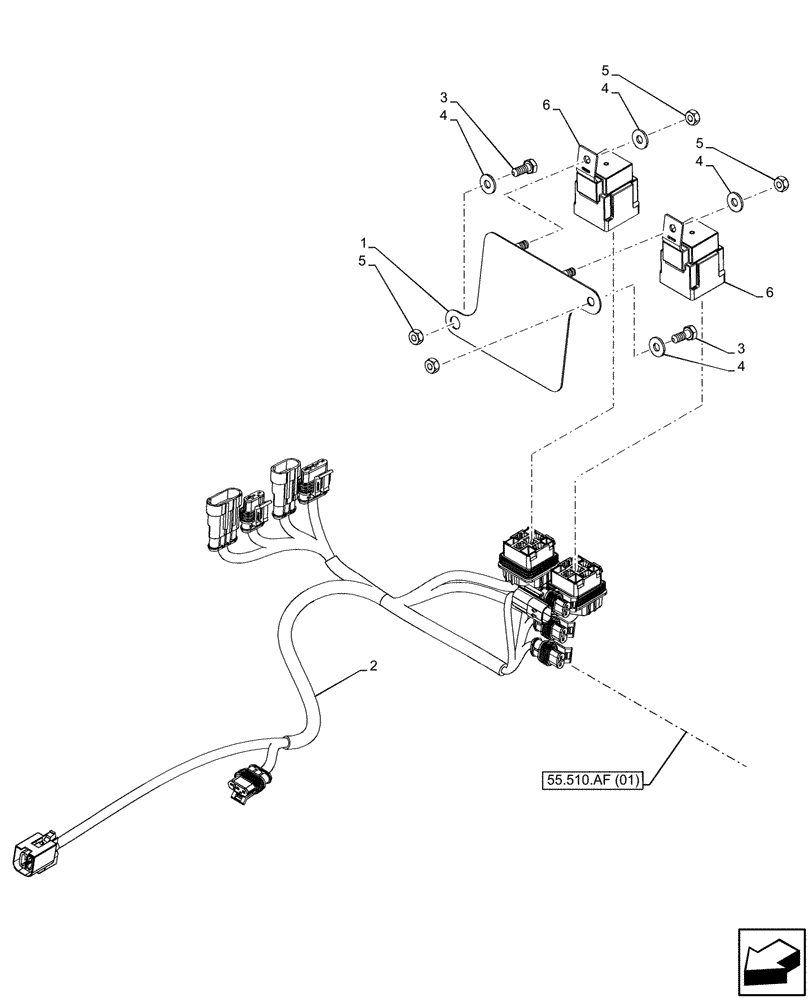 5
4
3
4
6
5
4
1
5
6
3
4
2
55.510.AF (01)