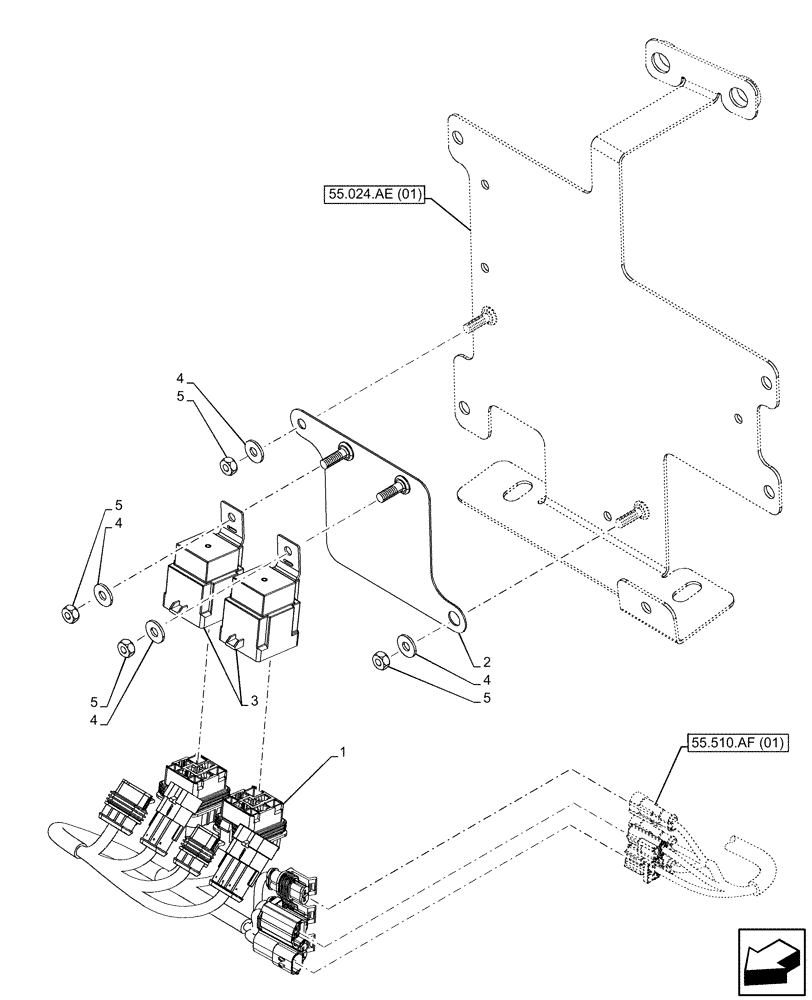 55.024.AE (01)

4
5

5
4

5
4

3

2
4
5

1

55.510.AF (01)