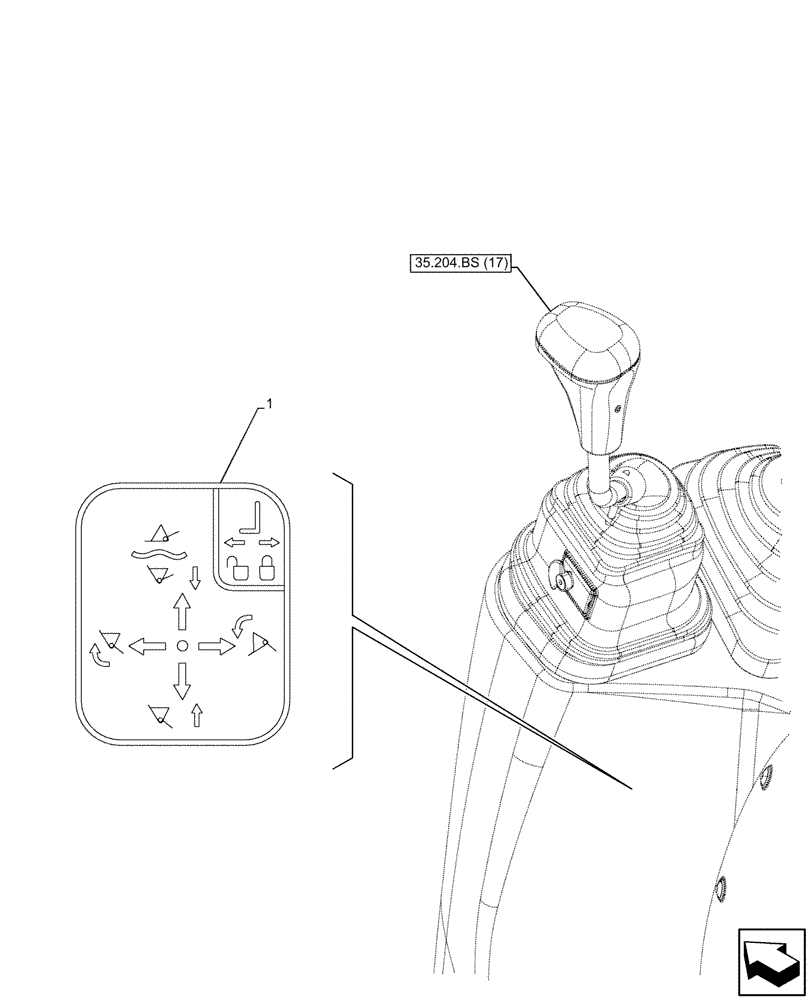 35.204.BS (17)

1