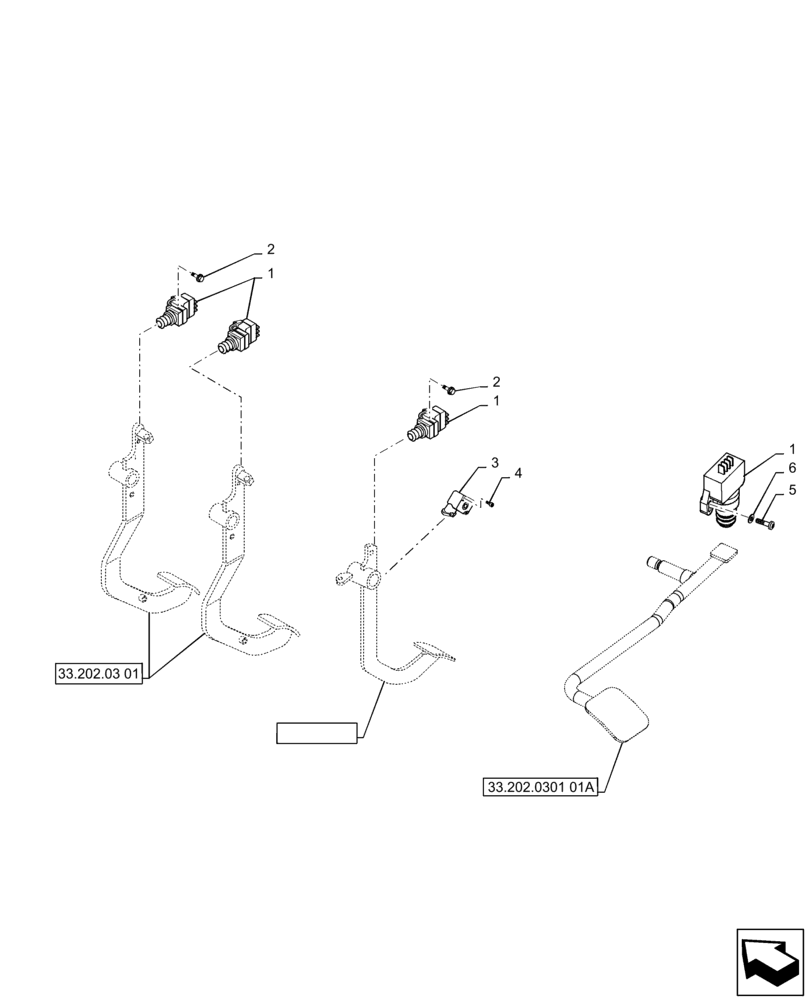 2
1
2
1
3
4
1
6
5
33.202.03 01
33.202.0301 01A