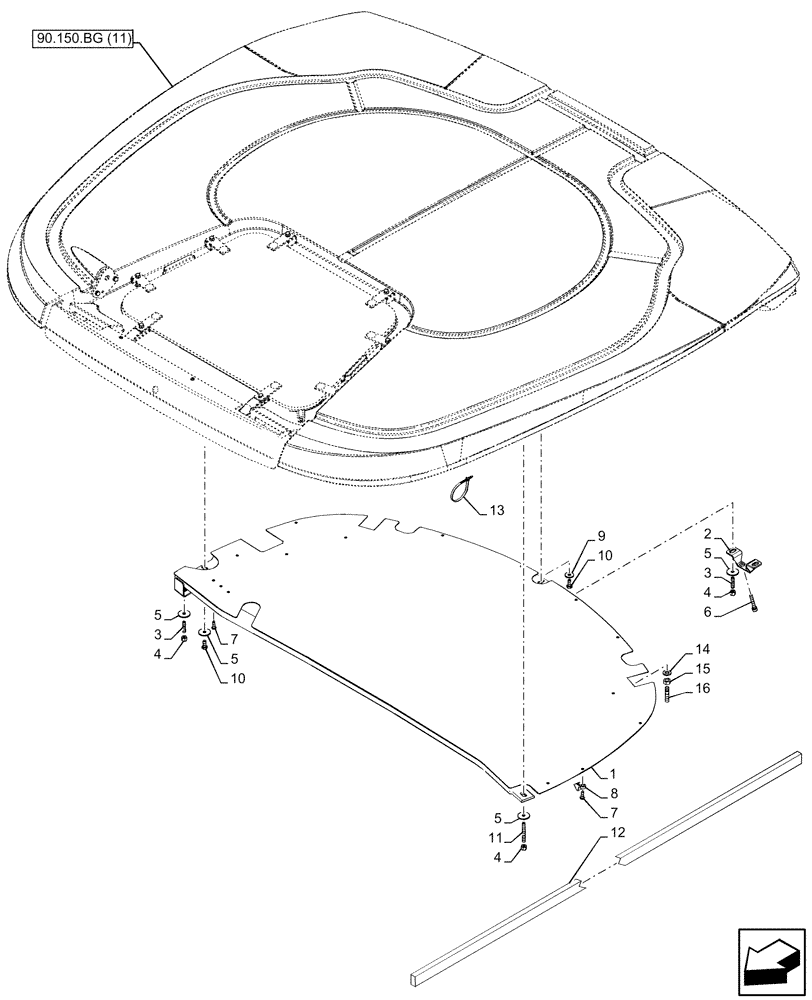 90.150.BG (11)

13

9
10

2
5
3
4
6

5
3
4

7
5
10

14
15
16

1
8
7

5
11
4

12