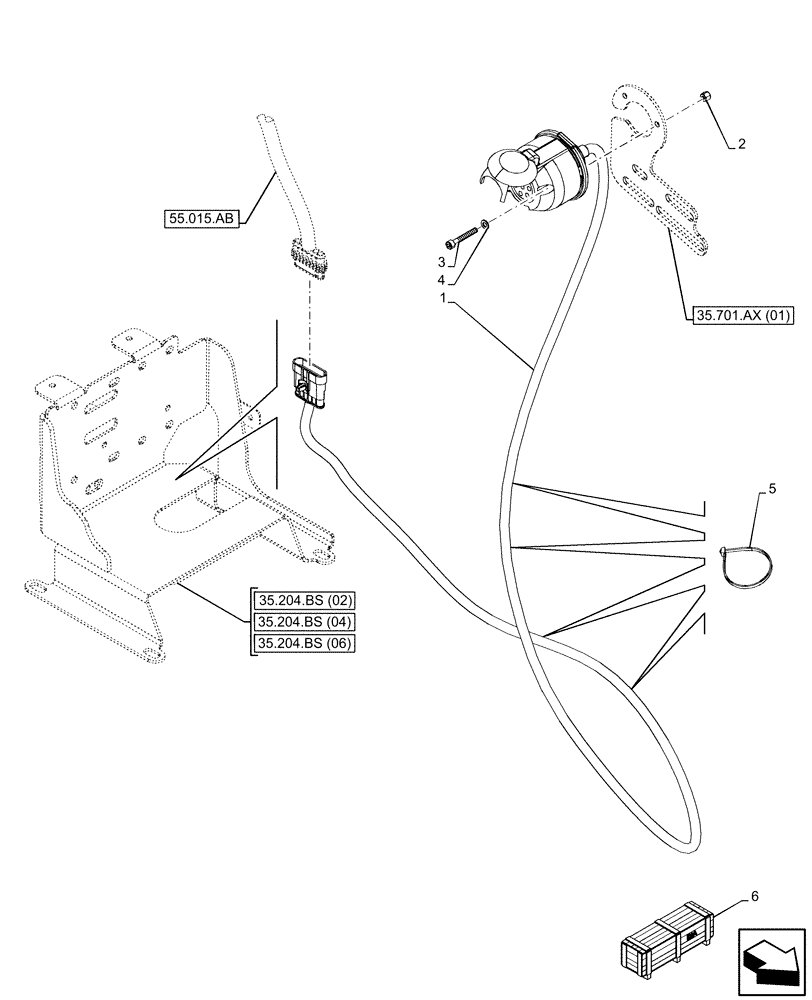 55.015.AB

2

3

4

1

35.701.AX (01)

5

35.204.BS (02)
35.204.BS (04)
35.204.BS (06)

6