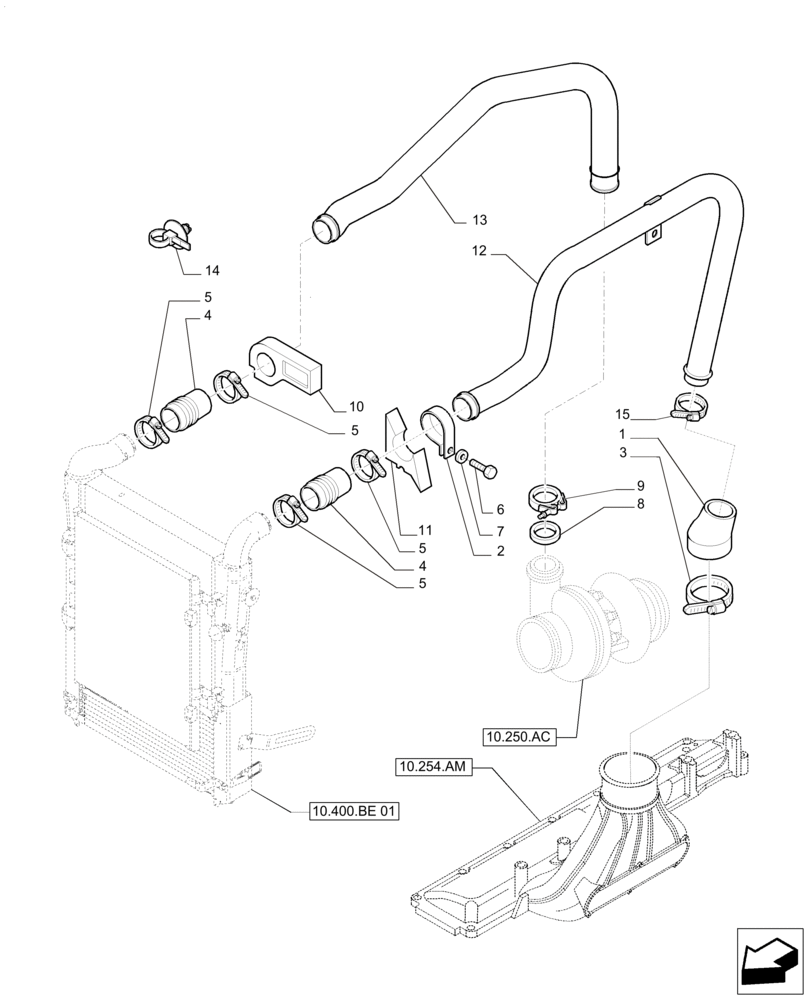 13
12
14
5
4
10
5
15
1
3
11
5
4
5
6
7
2
9
8
10.250.AC
10.254.AM
10.400.BE 01