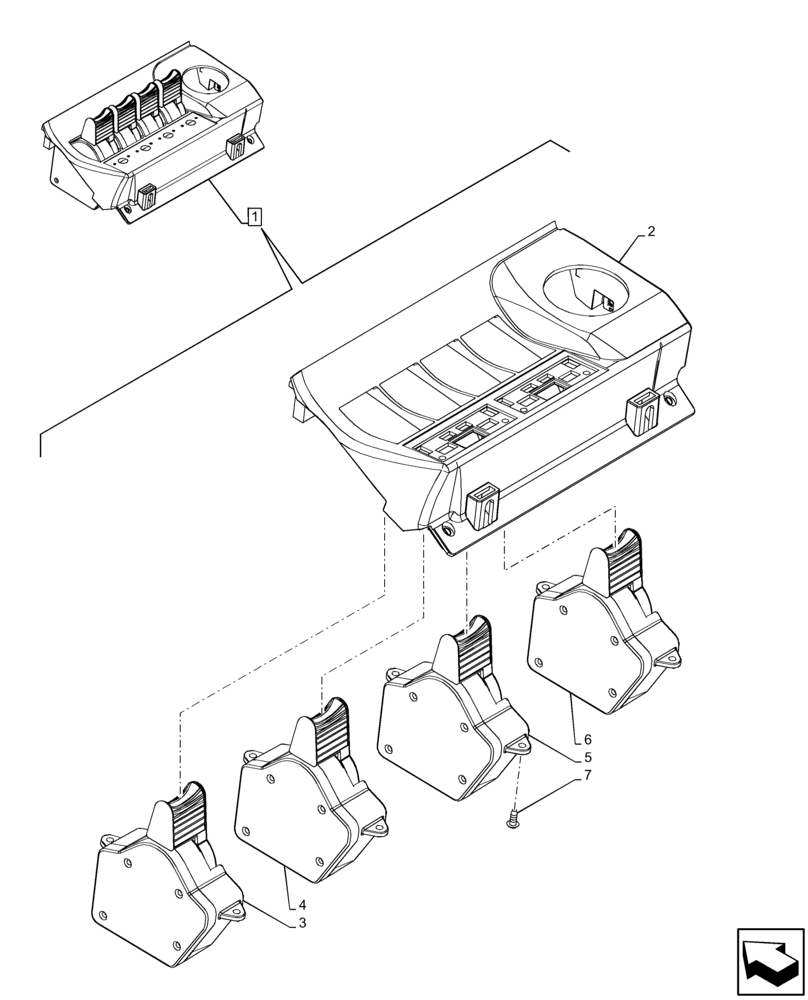 1
2
6
5
7
4
3