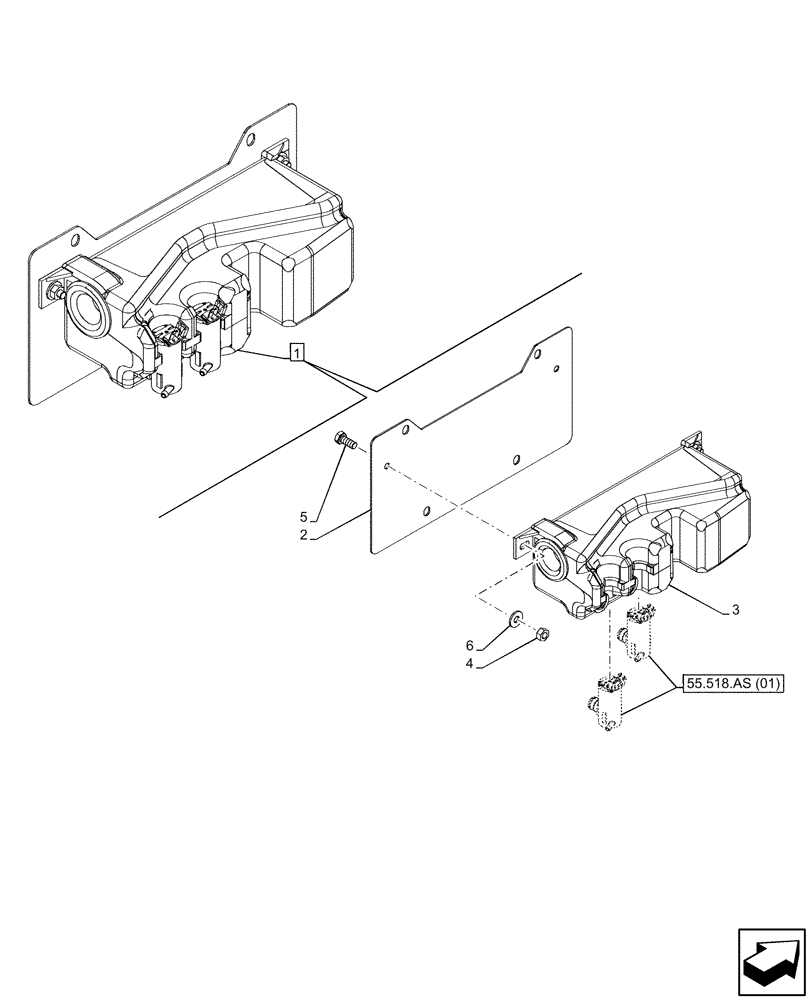 1
5
2
3
6
4
55.518.AS (01)