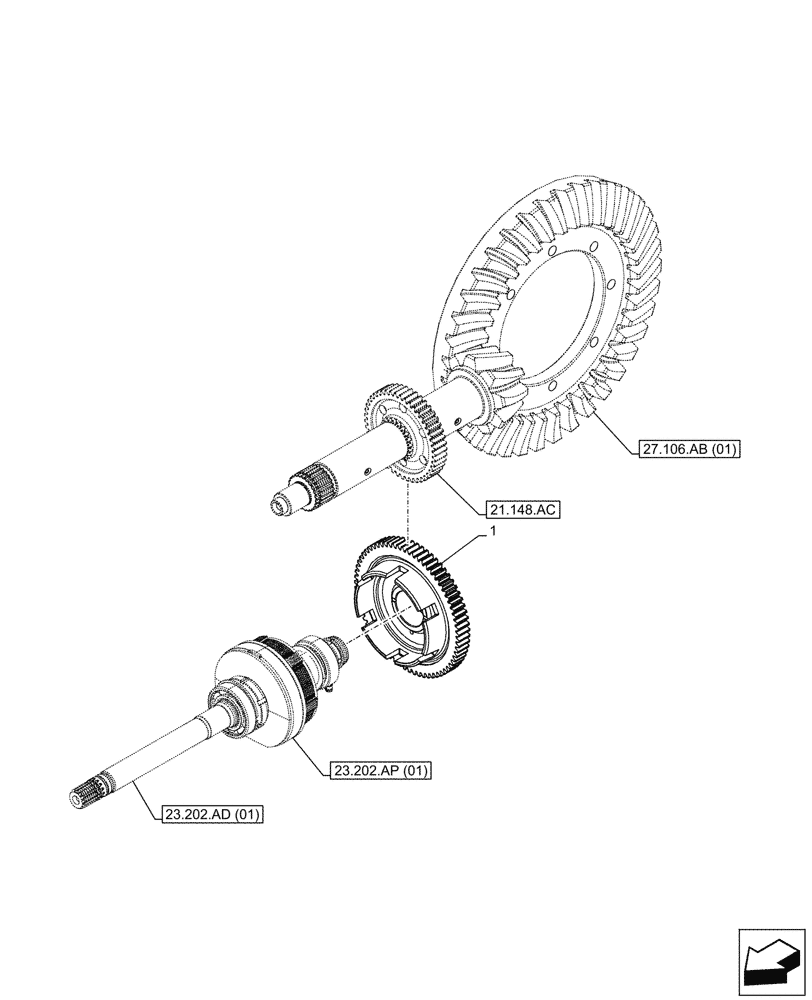 27.106.AB (01)
21.148.AC
1
23.202.AP (01)
23.202.AD (01)