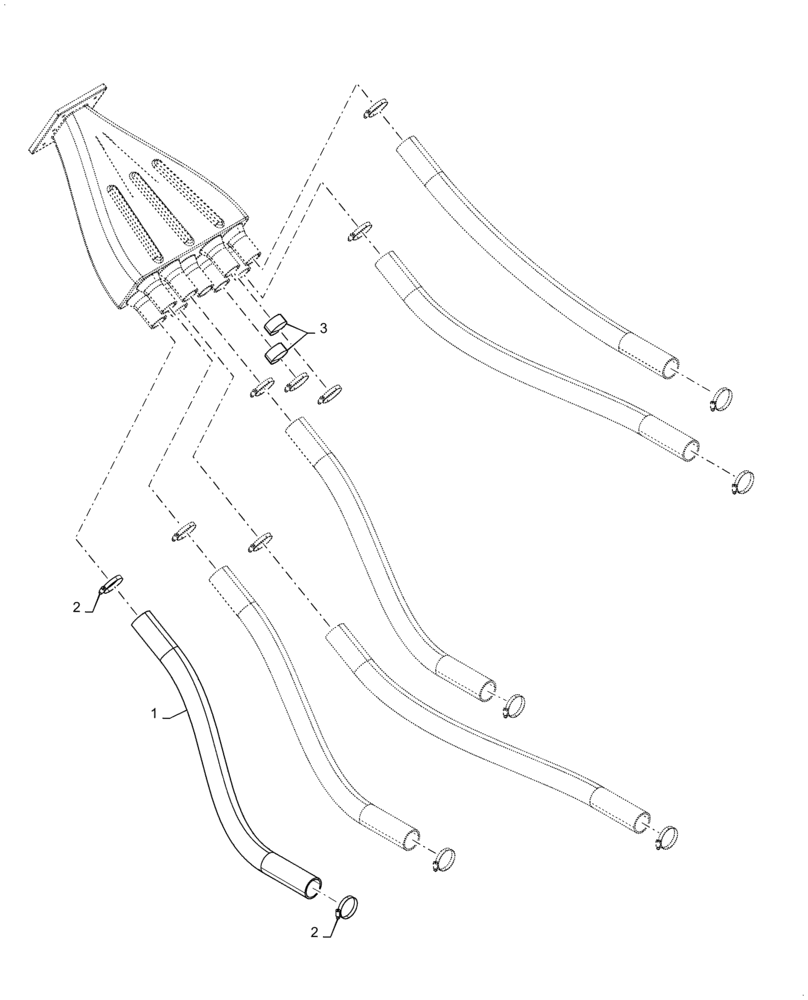 3

2

1

2